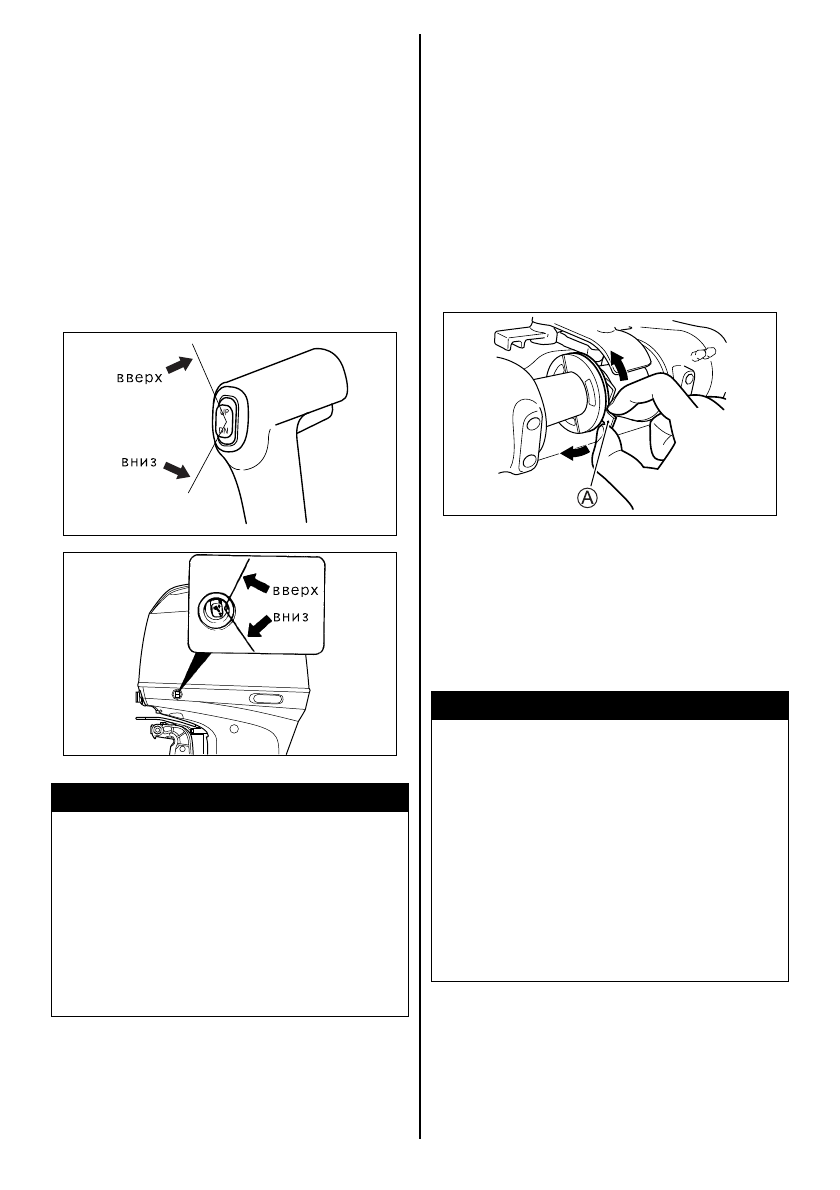 вверх
UP
DN
вниз

вверх
вниз

A