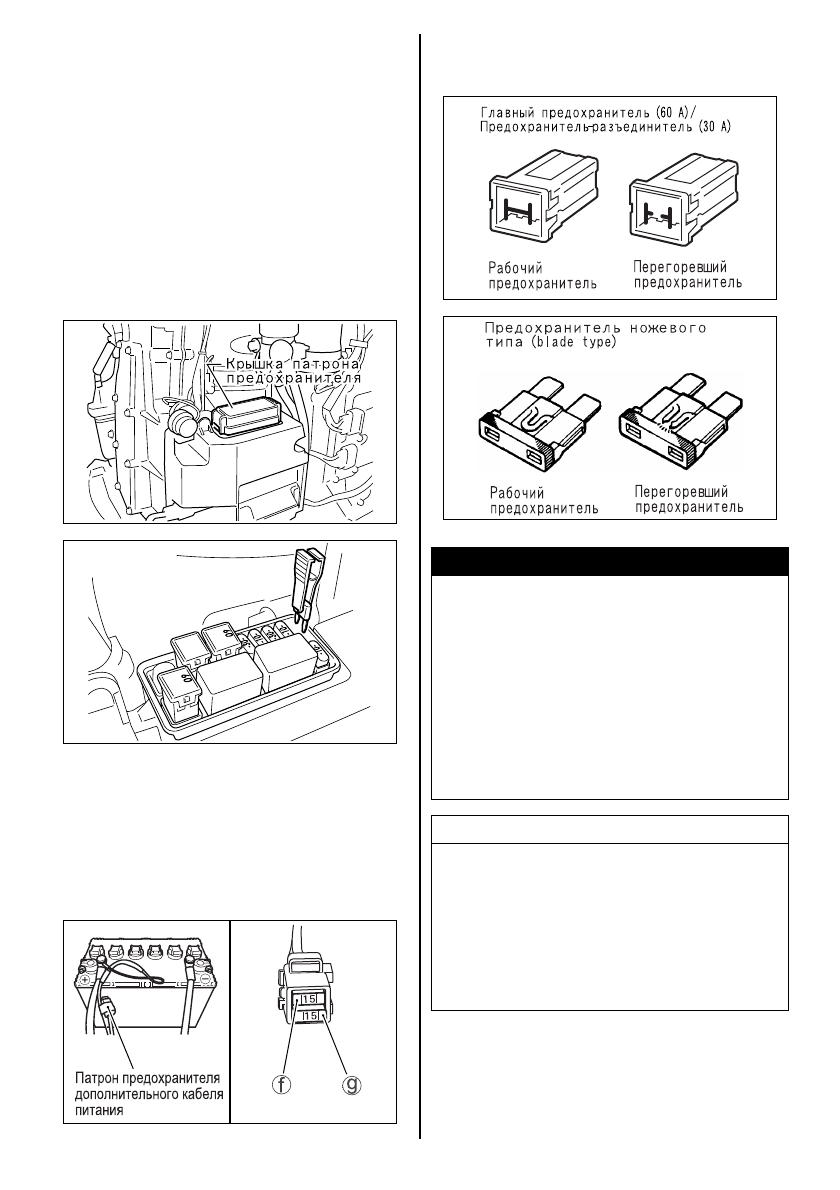 Крышка патрона предохранителя

Патрон предохранителя дополнительного кабеля питания

15

15

ⓕ

ⓖ

Главный предохранитель (60 А)/
Предохранитель-разъединитель (30 А)

Рабочий предохранитель

Перегоревший предохранитель

Предохранитель ножевого типа (blade type)

Рабочий предохранитель

Перегоревший предохранитель