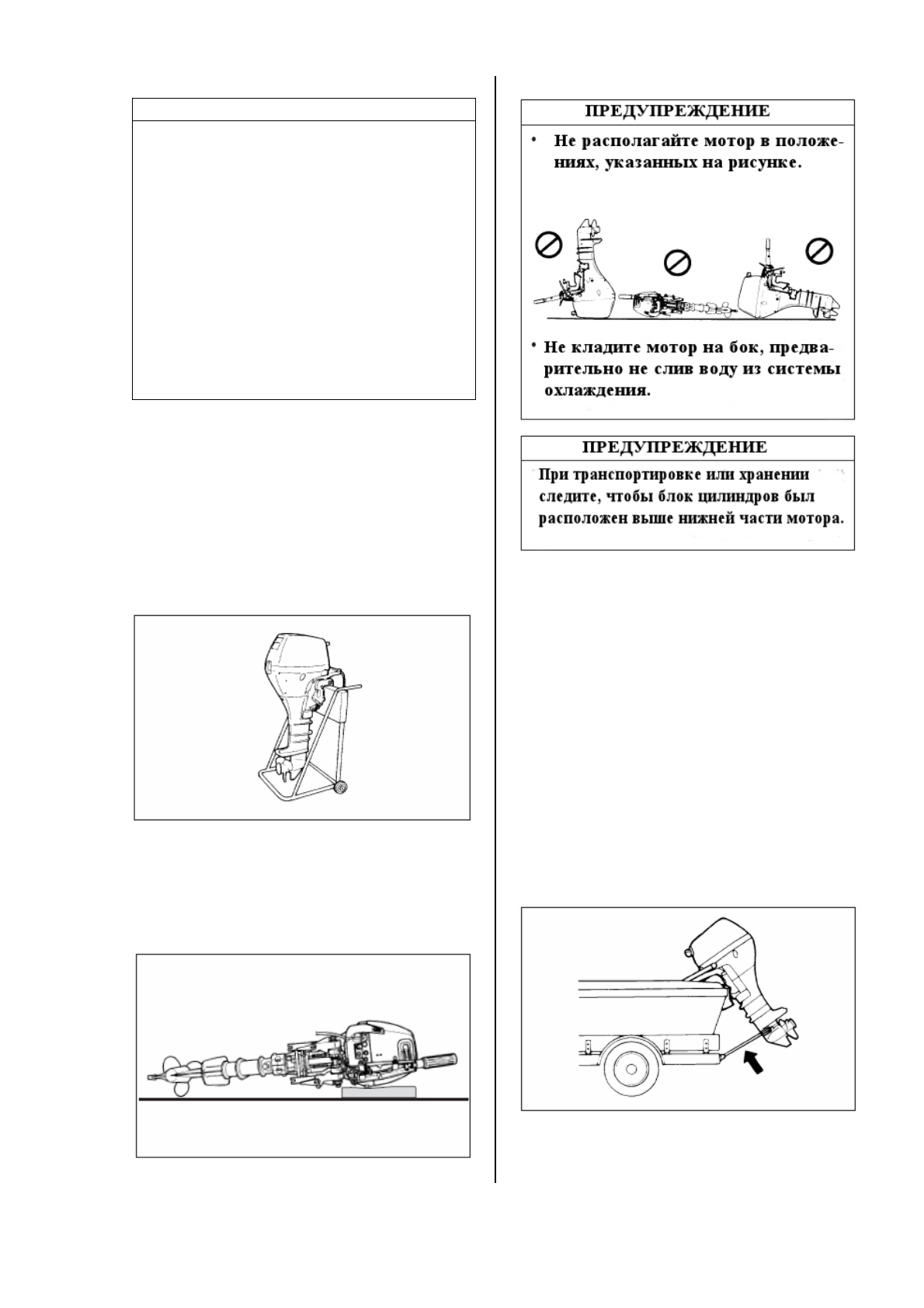 ПРЕДУПРЕЖДЕНИЕ

• Не располагайте мотор в положениях, указанных на рисунке.

• Не кладите мотор на бок, предварительно не слив воду из системы охлаждения.

ПРЕДУПРЕЖДЕНИЕ

При транспортировке или хранении следите, чтобы блок цилиндров был расположен выше нижней части мотора.