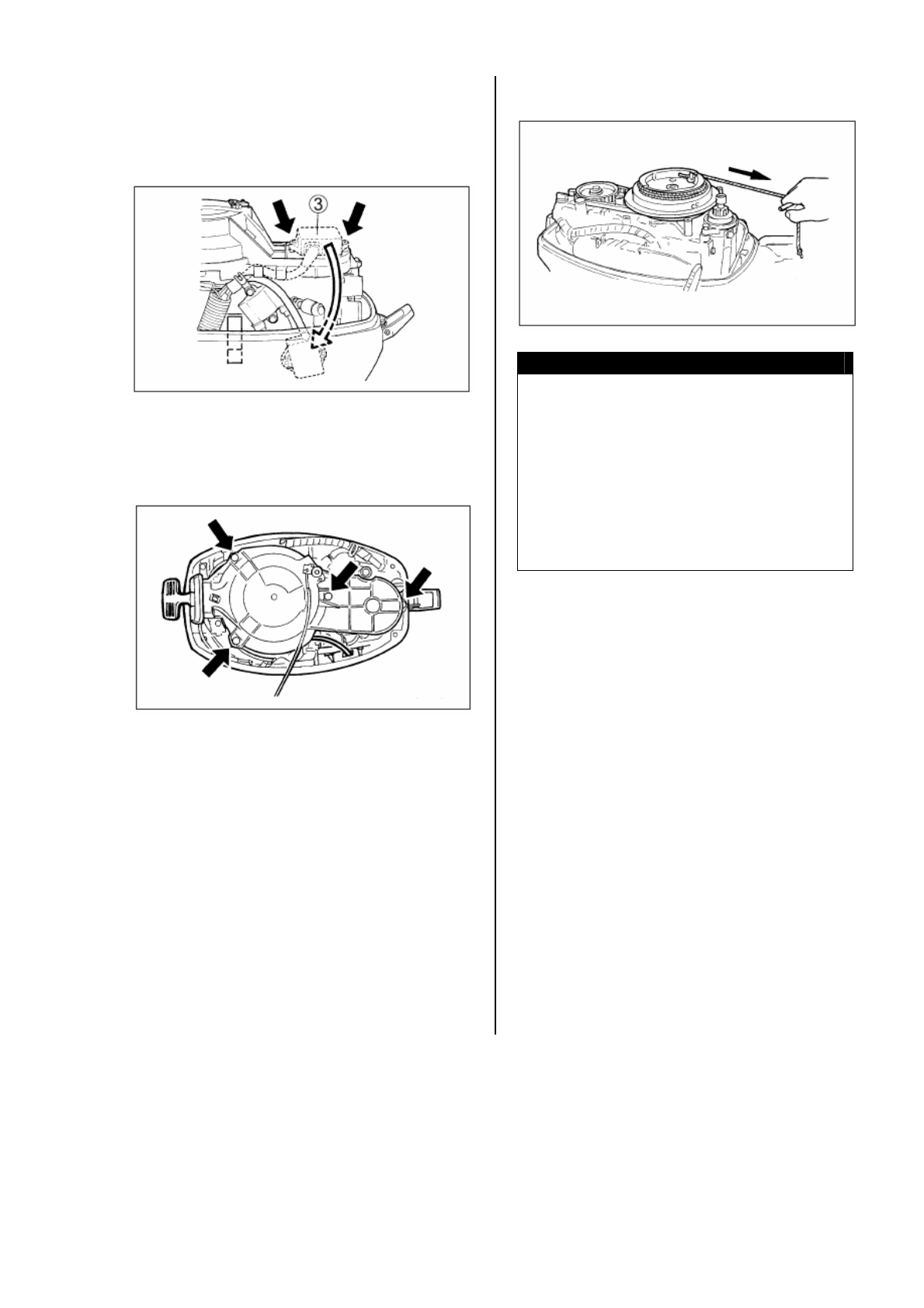 ③