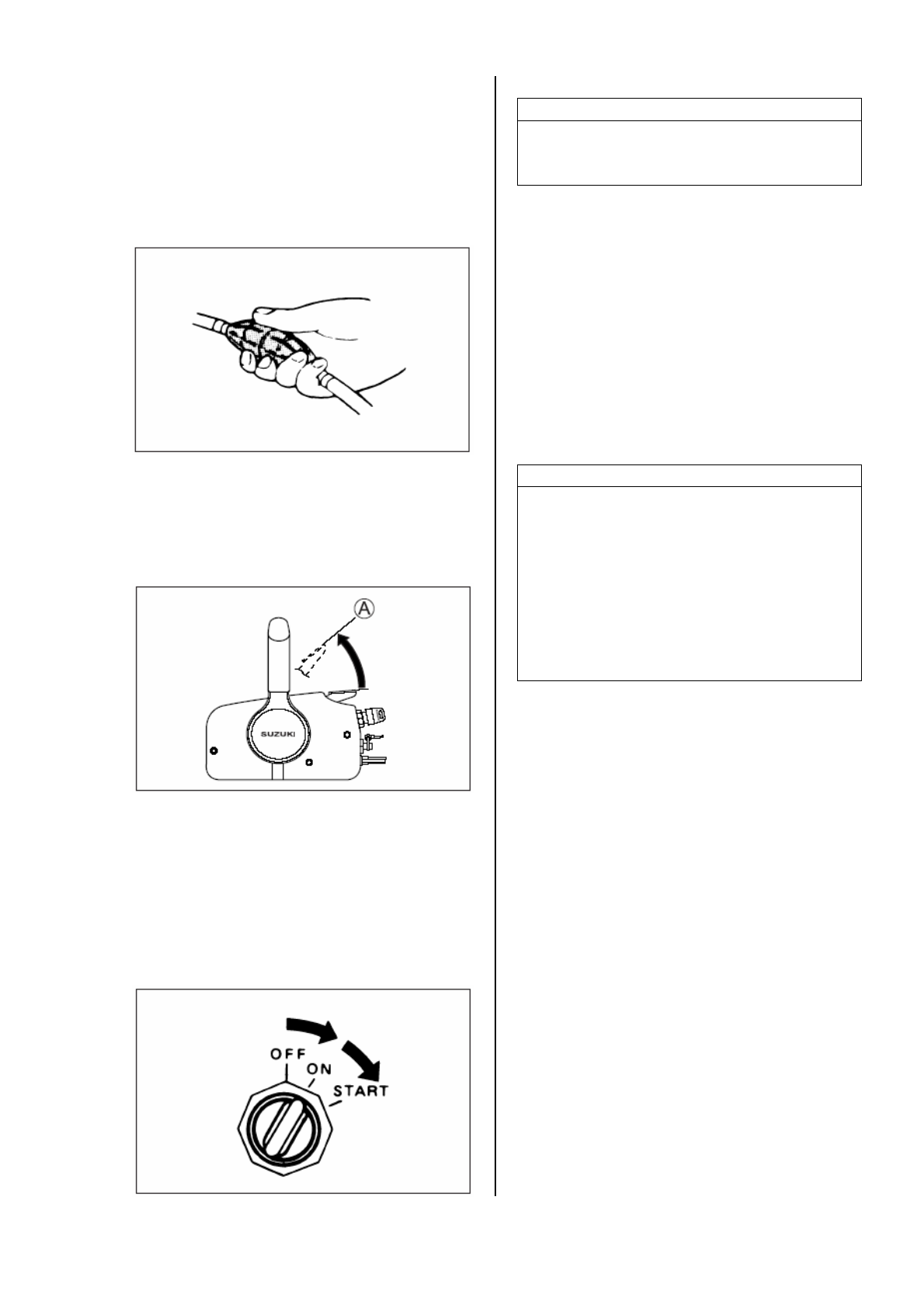 A

SUZUKI

OFF
ON
START