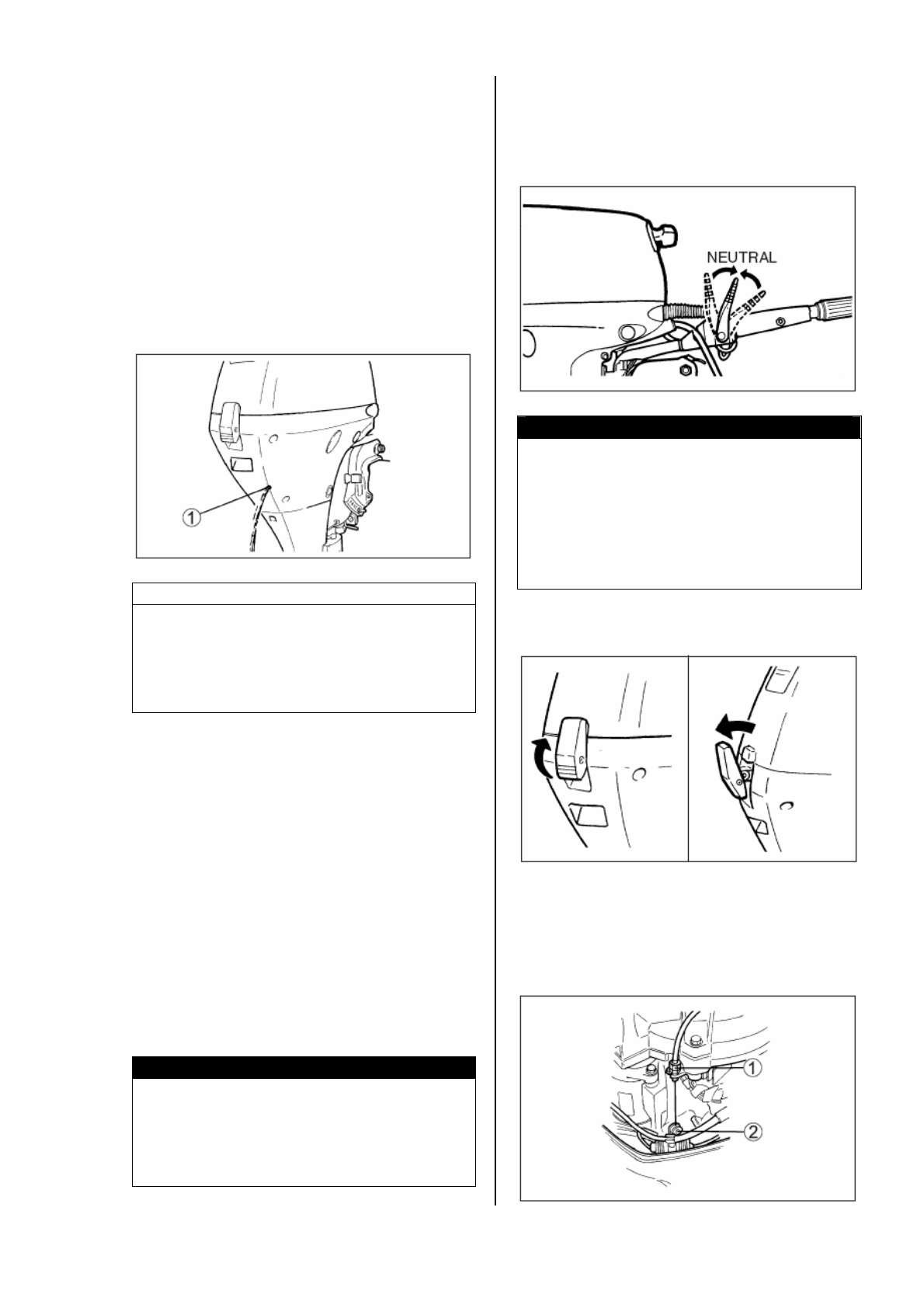 ①

NEUTRAL

①

②