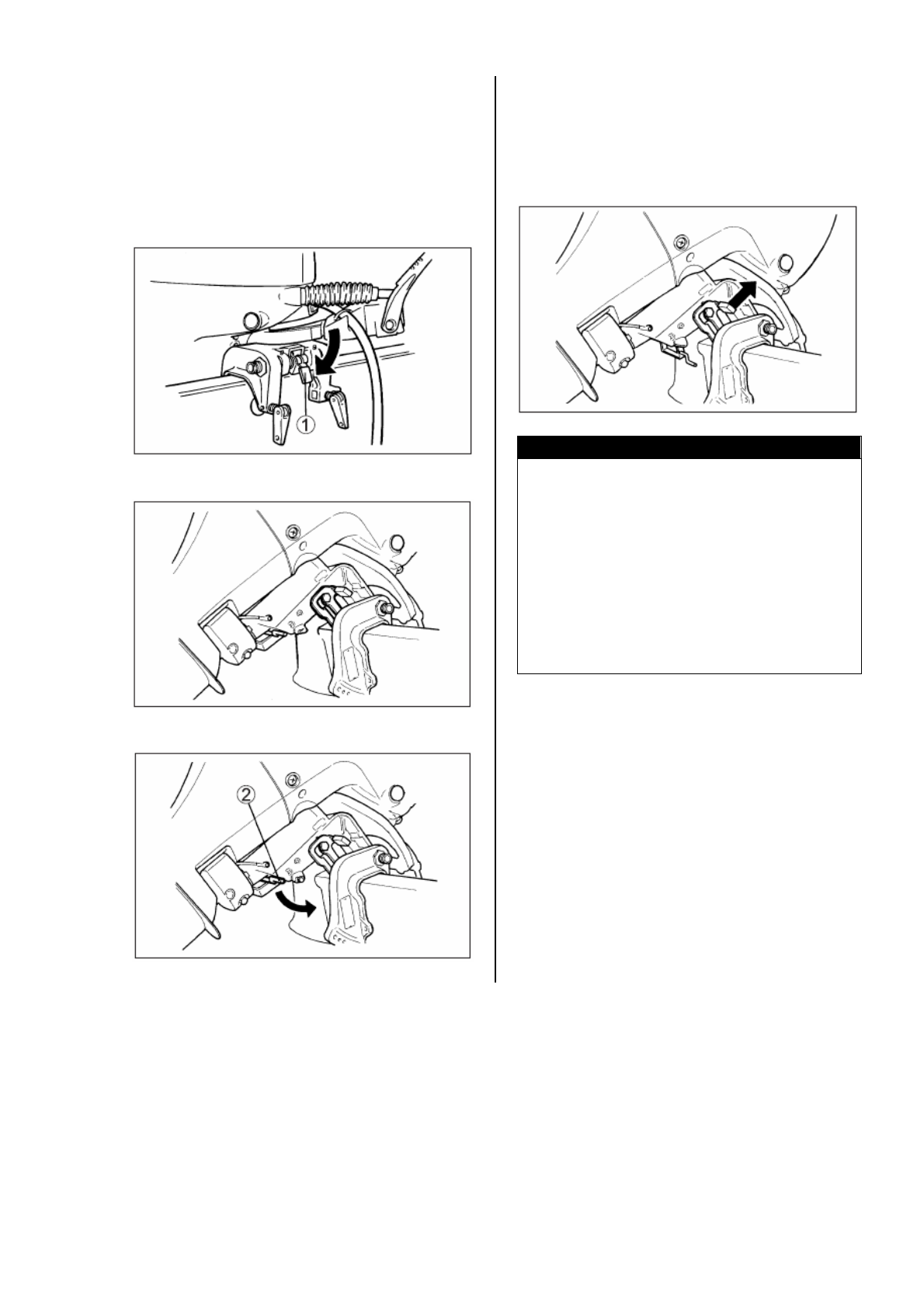 ①

②