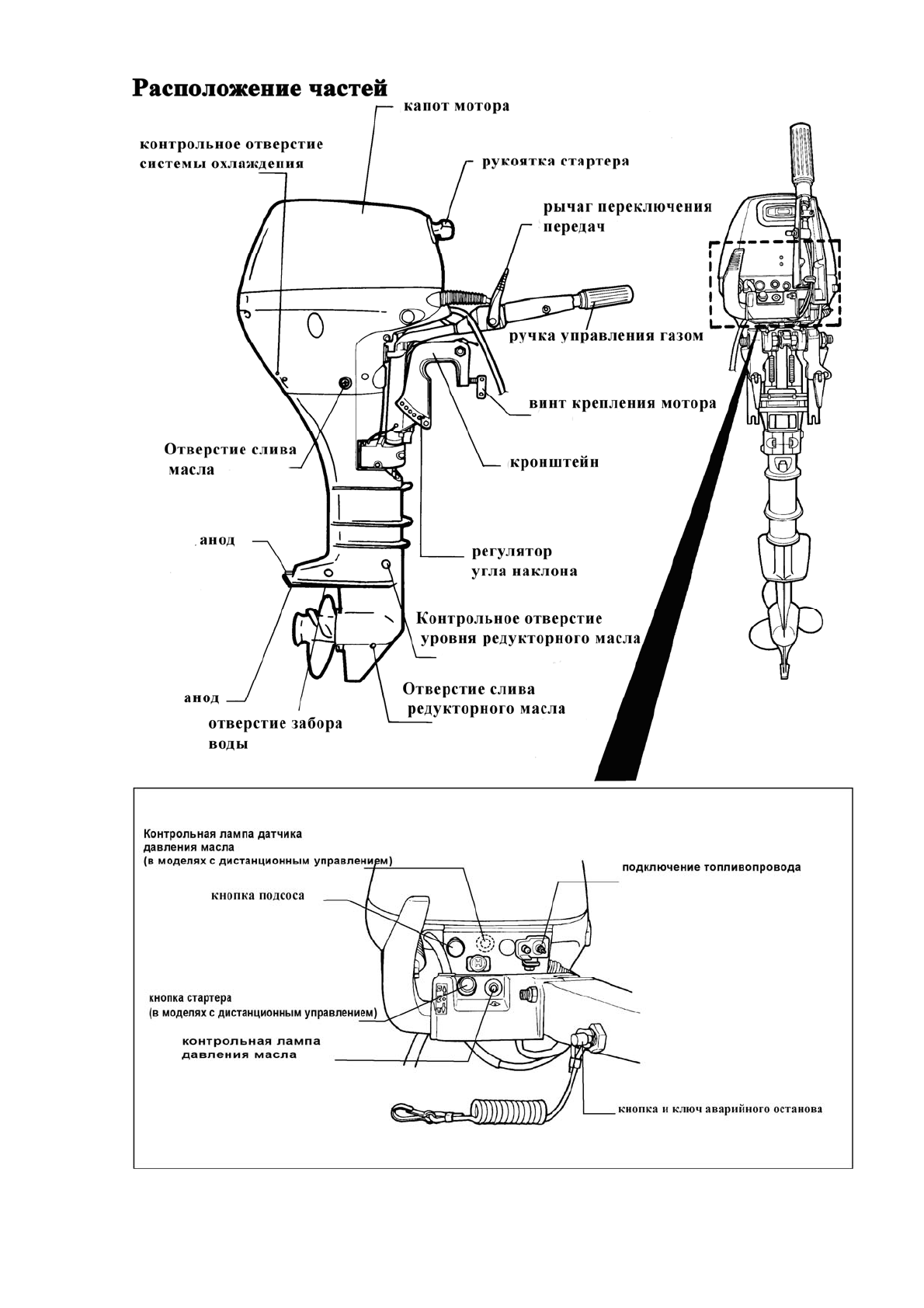 Расположение частей

капот мотора

контрольное отверстие системы охлаждения

рукоятка стартера

рычаг переключения передач

ручка управления газом

винт крепления мотора

Отверстие слива масла

кронштейн

анод

регулятор угла наклона

Контрольное отверстие уровня редукторного масла

анод

Отверстие слива редукторного масла

отверстие забора воды

Контрольная лампа датчика давления масла (в моделях с дистанционным управлением)

подключение топливопровода

кнопка подсоса

кнопка стартера (в моделях с дистанционным управлением)

контрольная лампа давления масла

кнопка и ключ аварийного останова