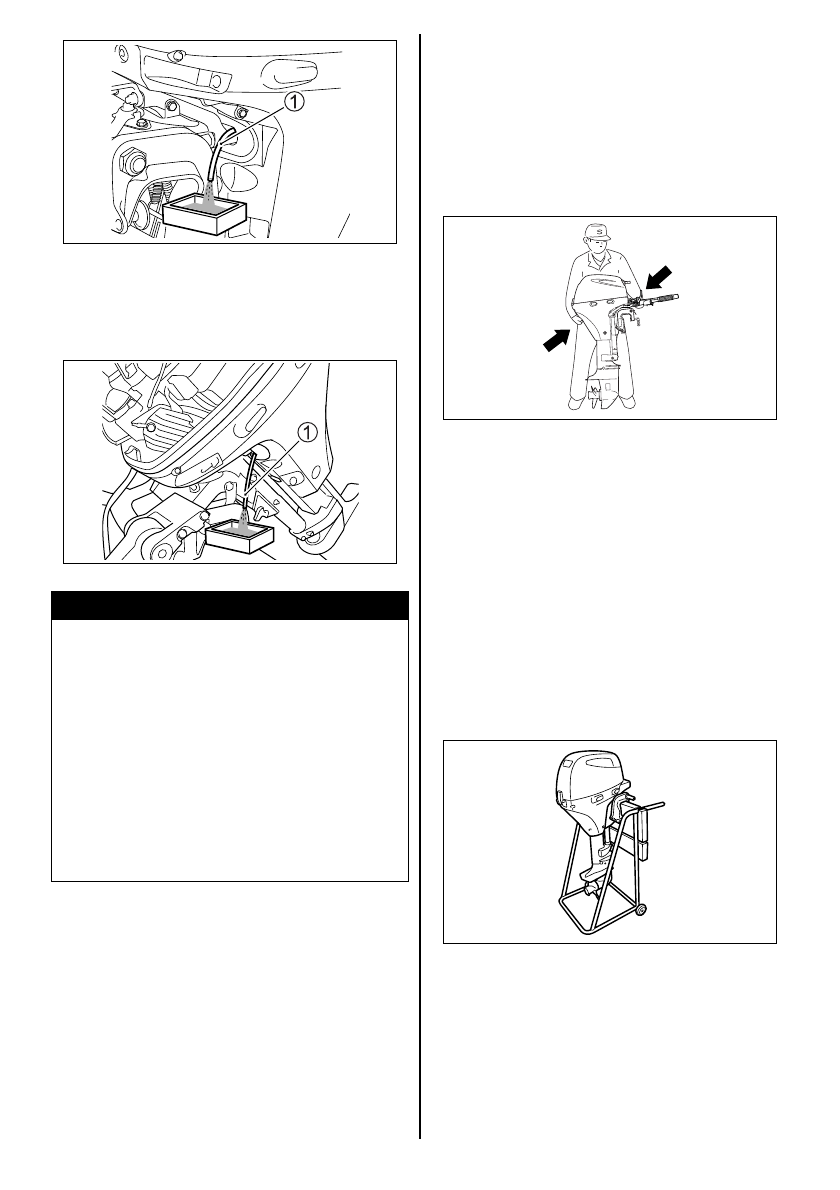 1

1