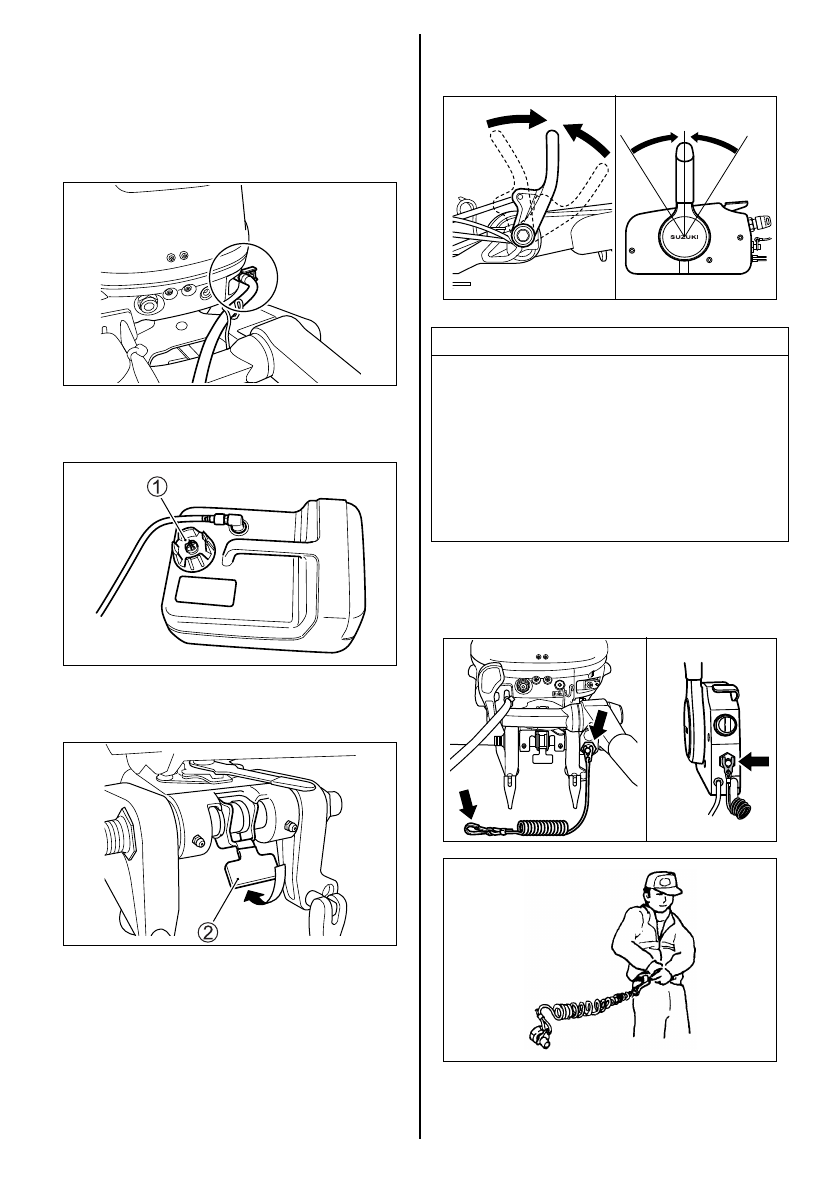 ①

②

SUZUKI