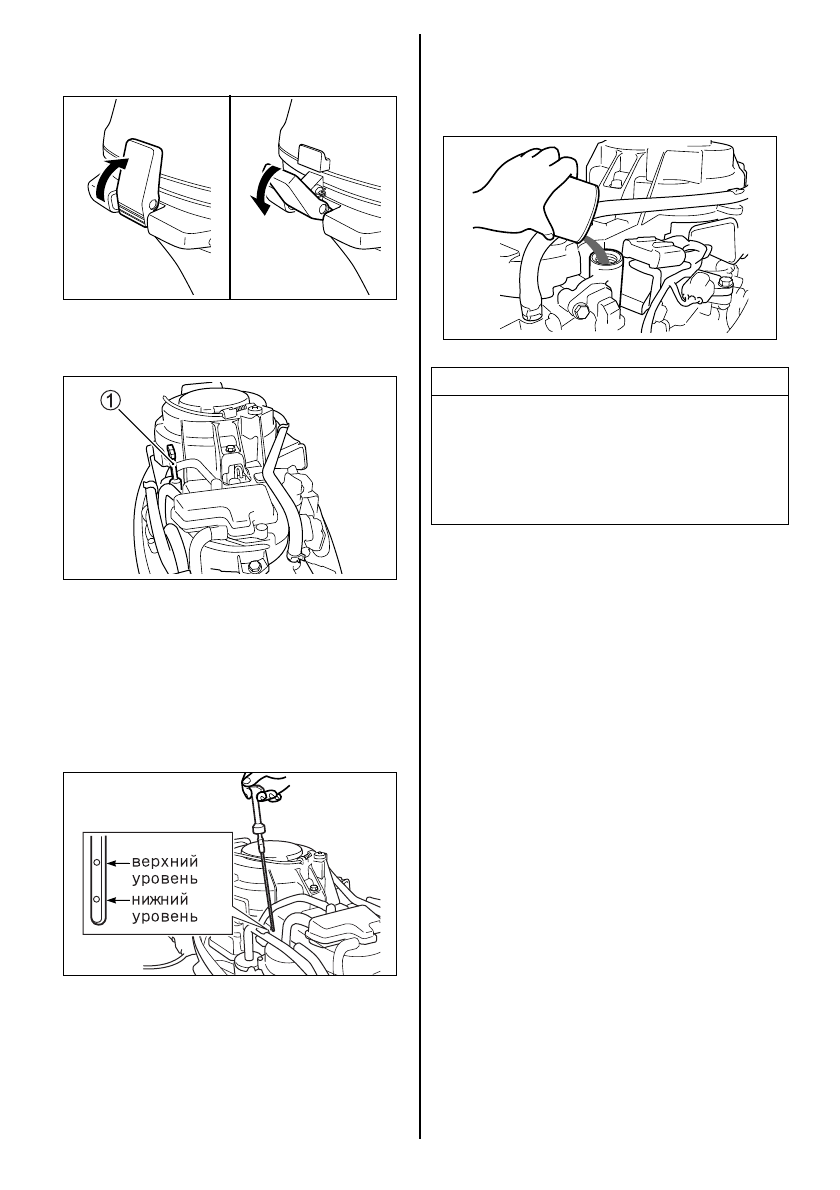 1

верхний уровень
нижний уровень