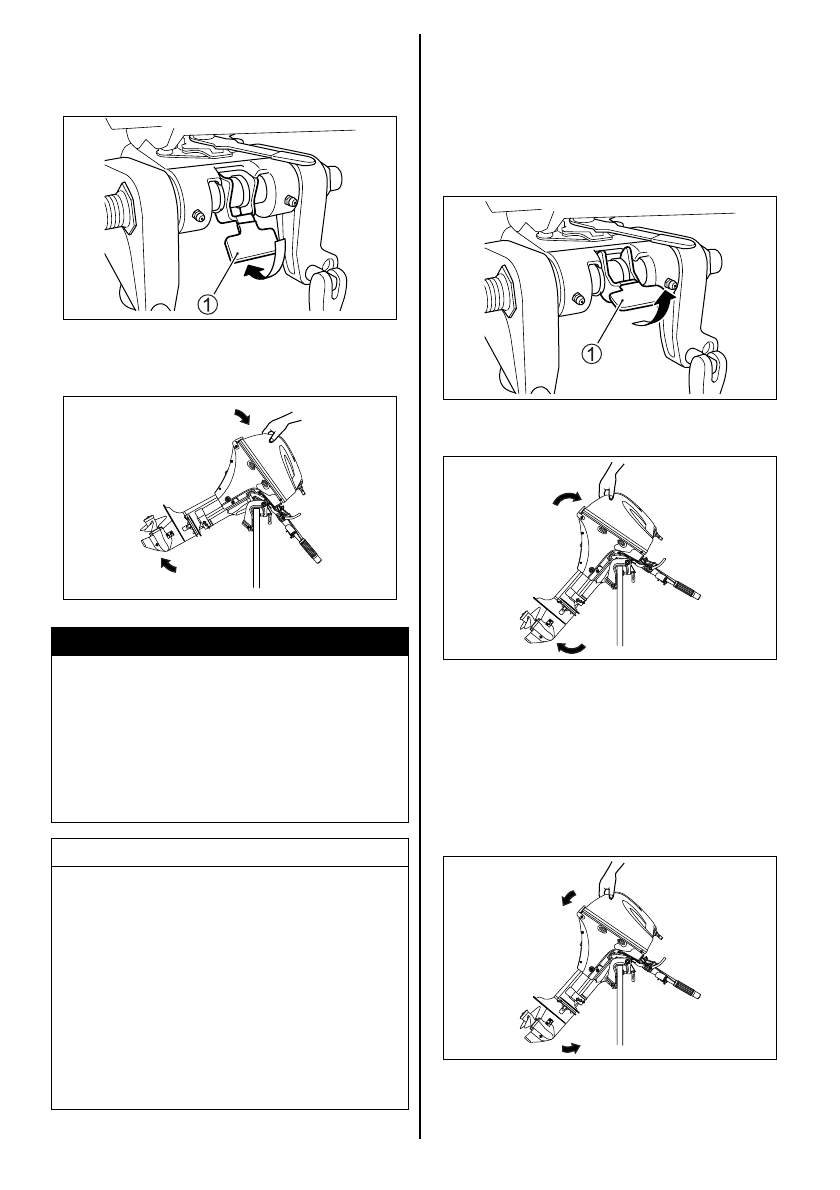 ①

①