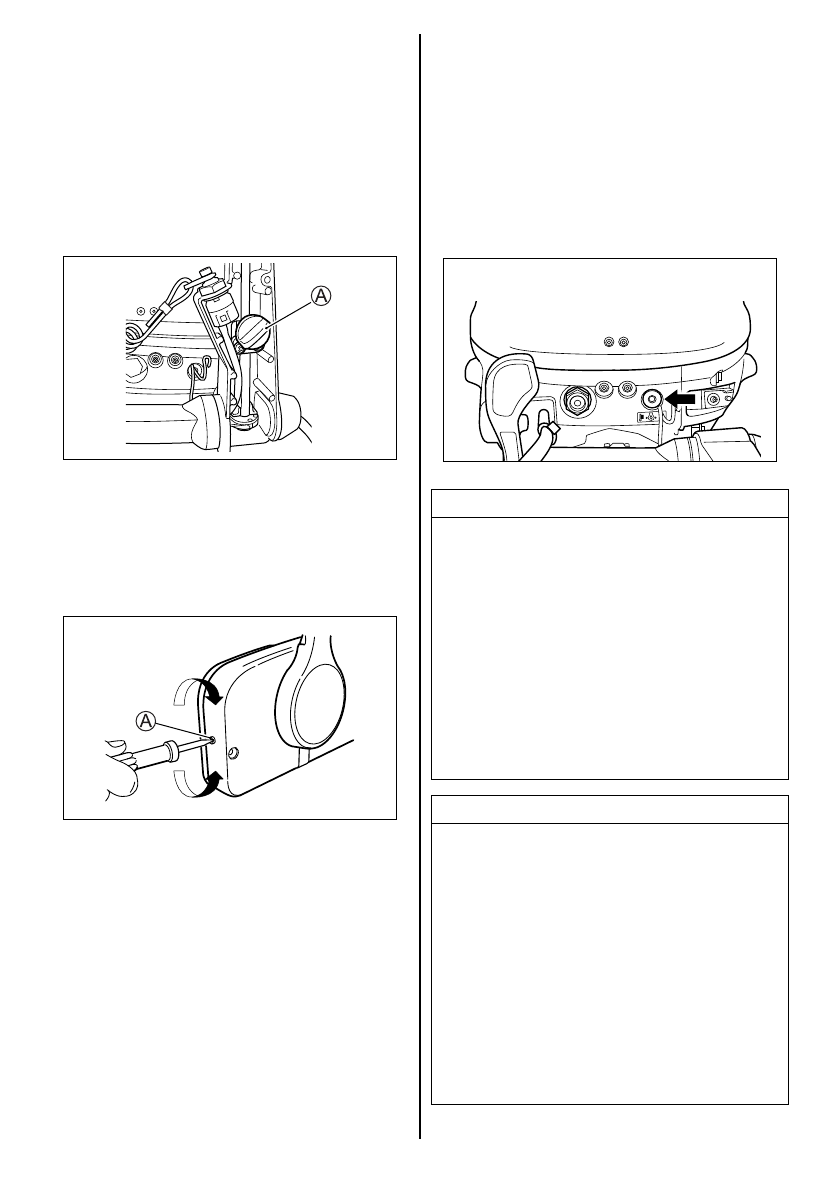 Ⓐ

Ⓐ