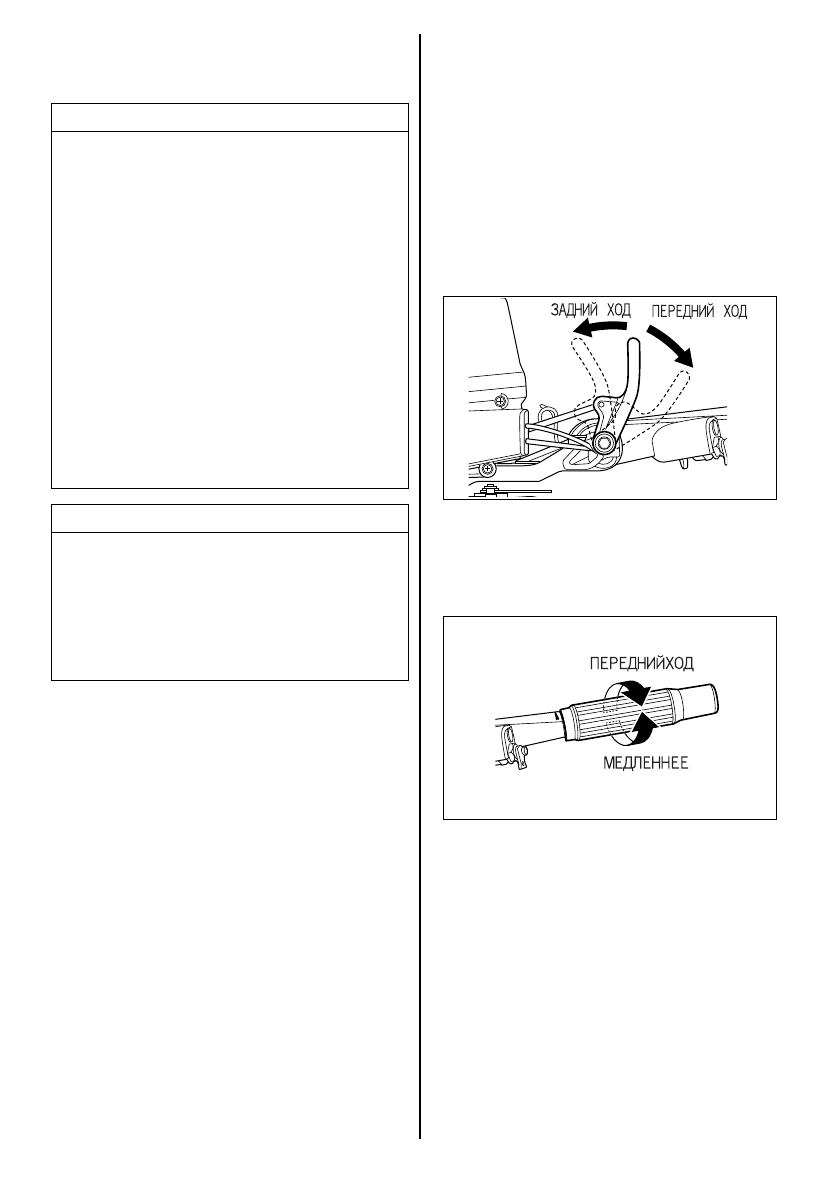 ЗАДНИЙ ХОД
ПЕРЕДНИЙ ХОД

ПЕРЕДНИЙХОД
МЕДЛЕННЕЕ