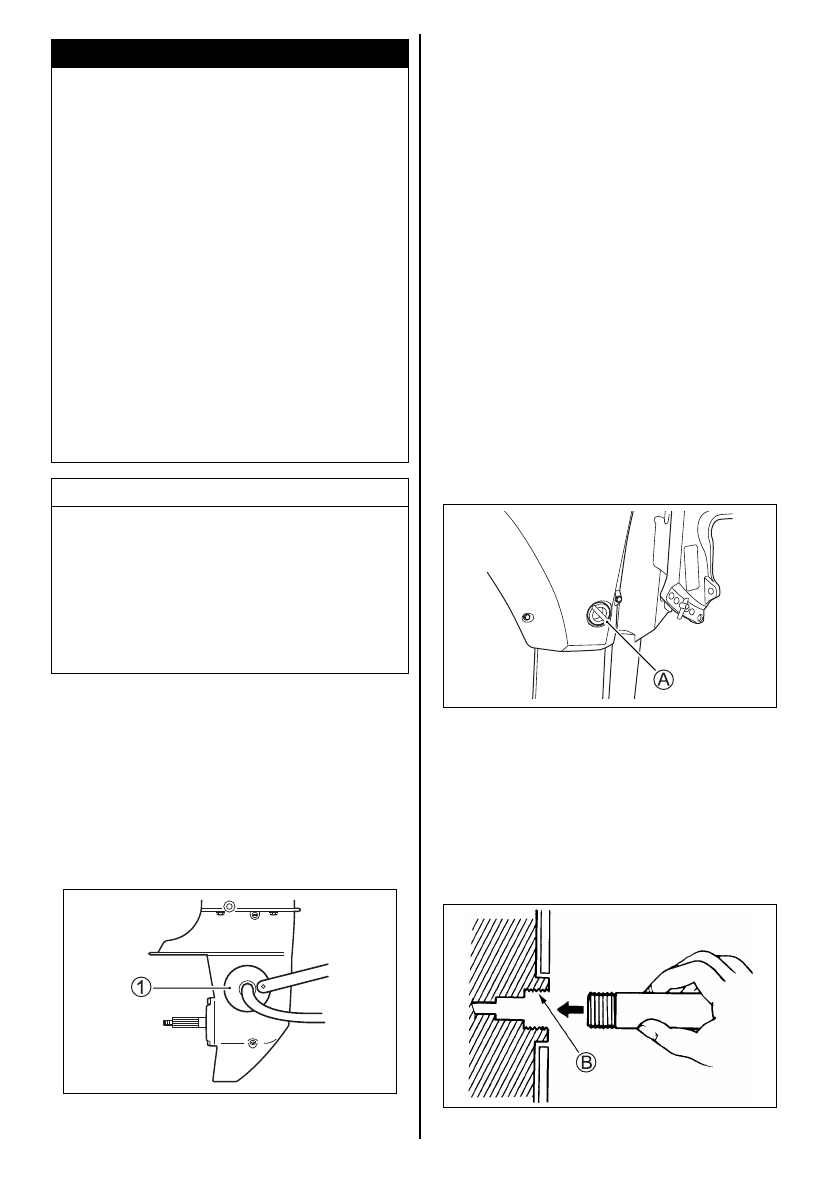 1

A

B