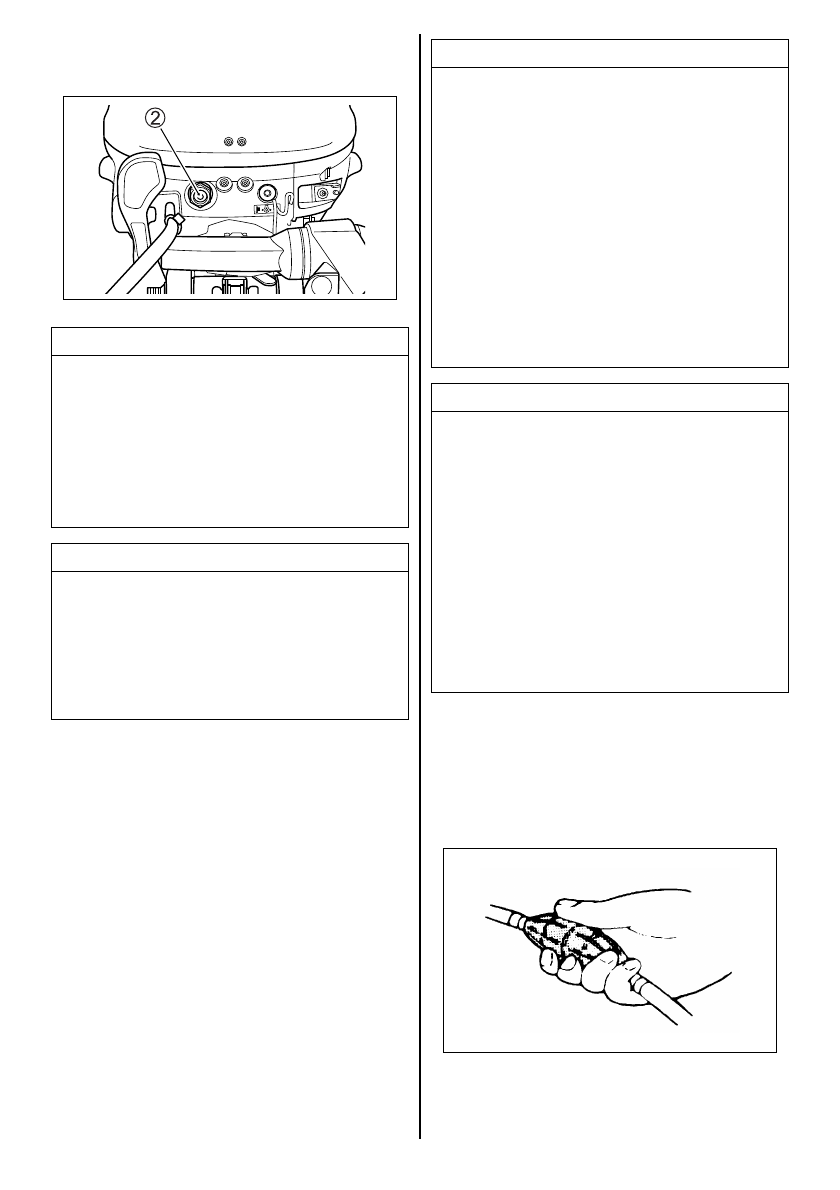 2