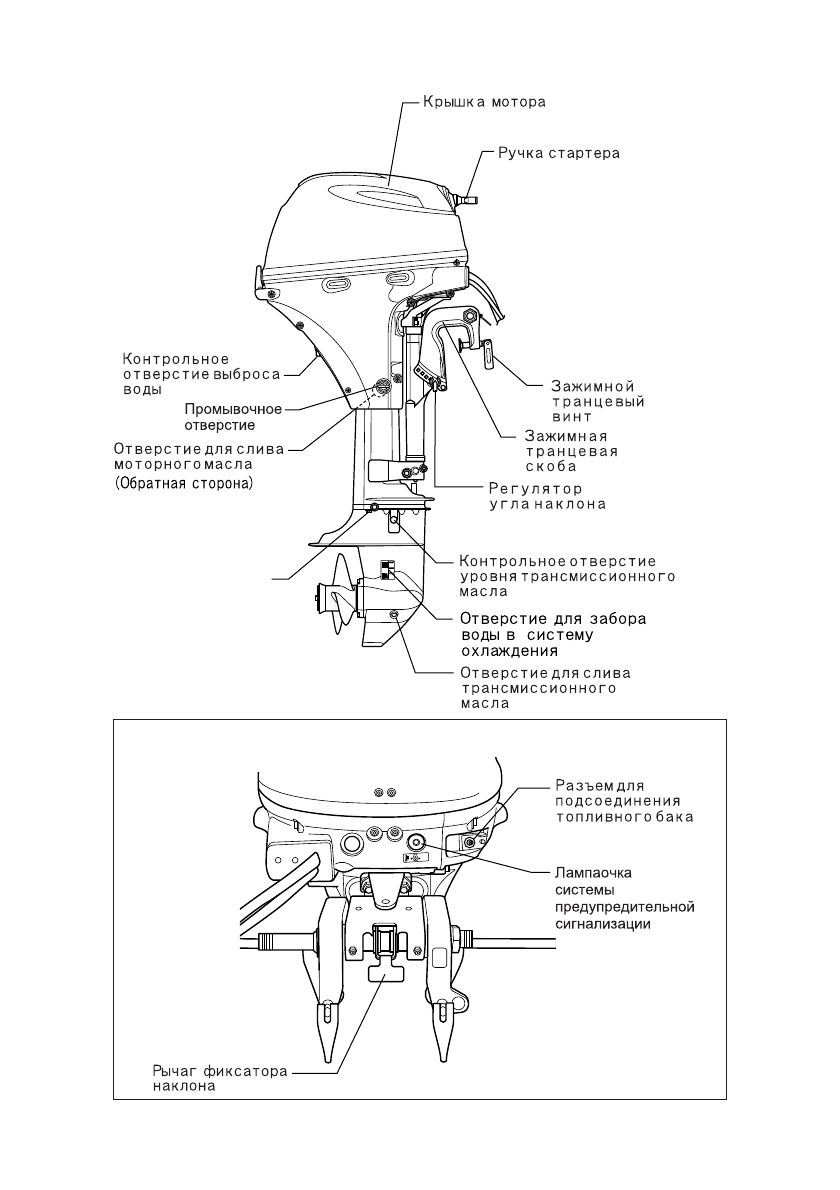 Крышка мотора

Ручка стартера

Контрольное отверстие выброса воды

Промывочное отверстие

Отверстие для слива моторного масла (Обратная сторона)

Зажимной транцевый винт

Зажимная транцевая скоба

Регулятор угла наклона

Контрольное отверстие уровня трансмиссионного масла

Отверстие для забора воды в систему охлаждения

Отверстие для слива трансмиссионного масла

Разъем для подсоединения топливного бака

Лампаочка системы предупредительной сигнализации

Рычаг фиксатора наклона