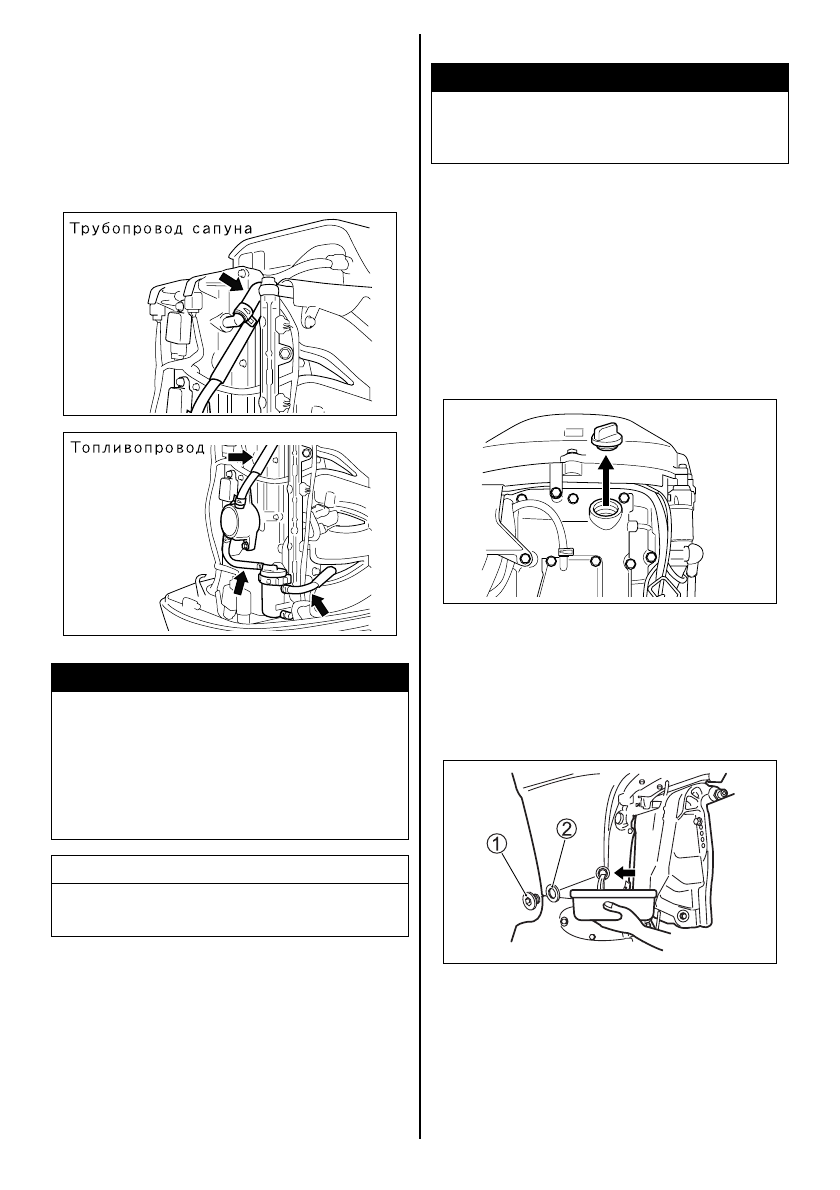 Трубопровод сапуна

Топливопровод

1

2