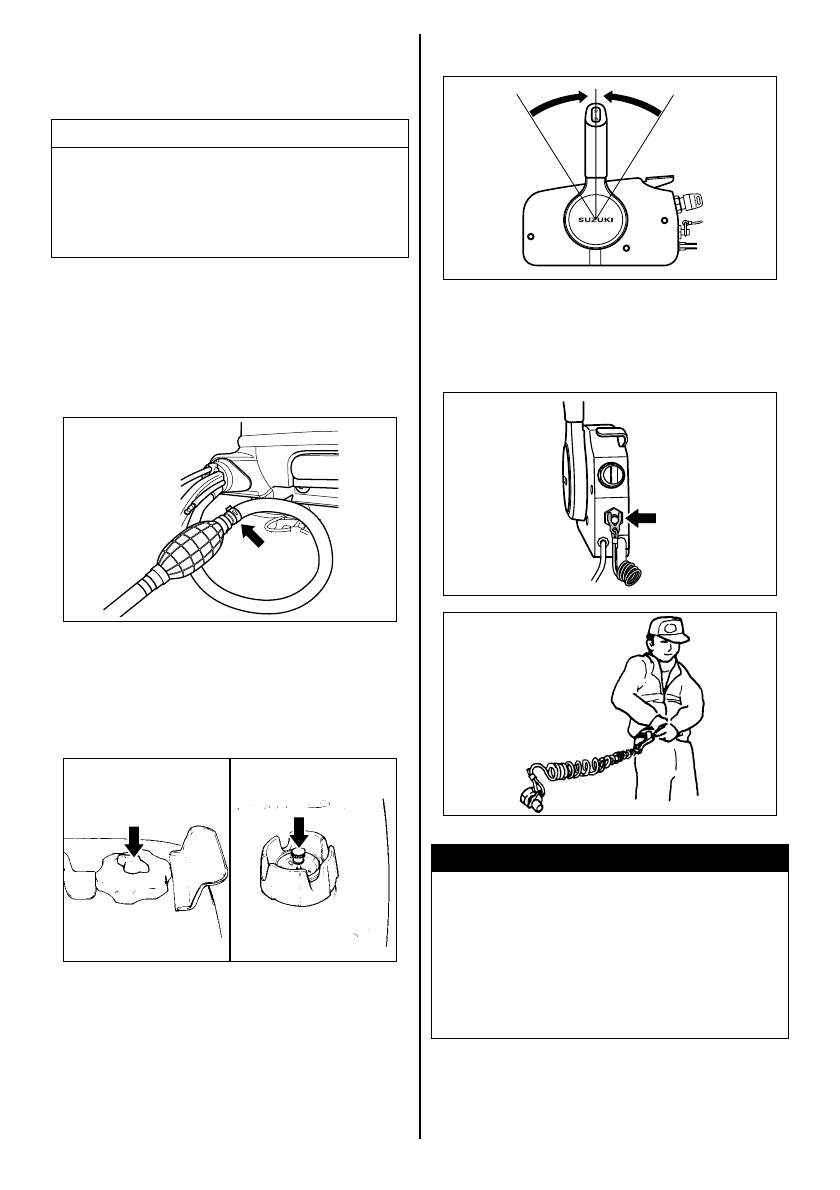 SUZUKI