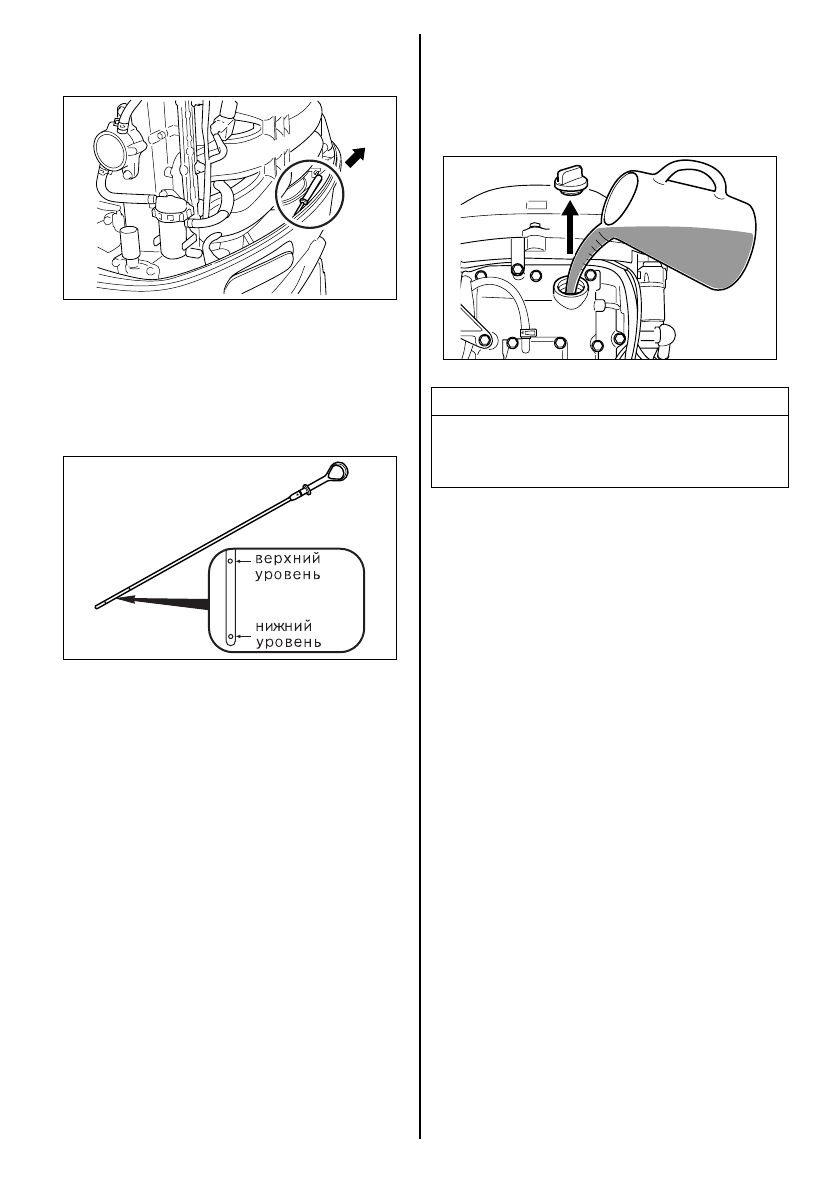 верхний уровень

нижний уровень