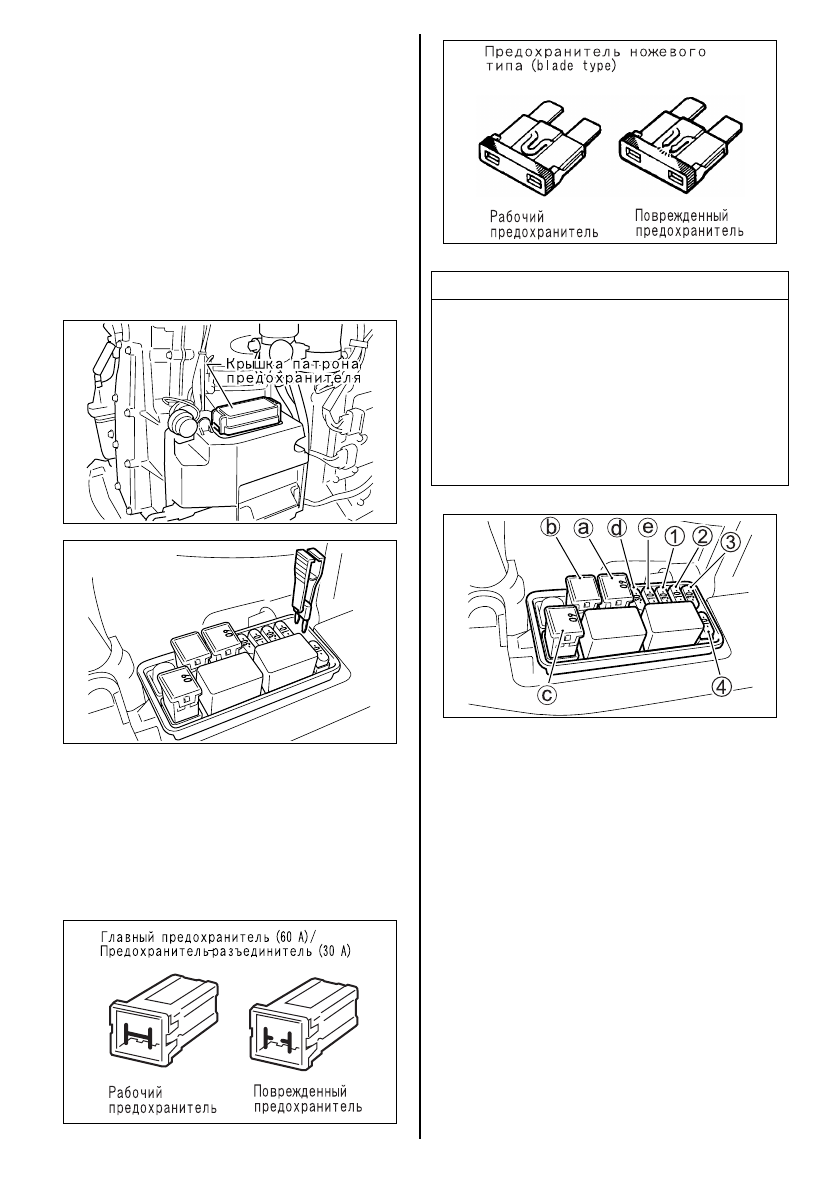 Крышка патрона предохранителя

Главный предохранитель (60 A)/ Предохранитель-разъединитель (30 A)

Рабочий предохранитель

Поврежденный предохранитель

Предохранитель ножевого типа (blade type)

Рабочий предохранитель

Поврежденный предохранитель

b a d e 1 2 3

c

4