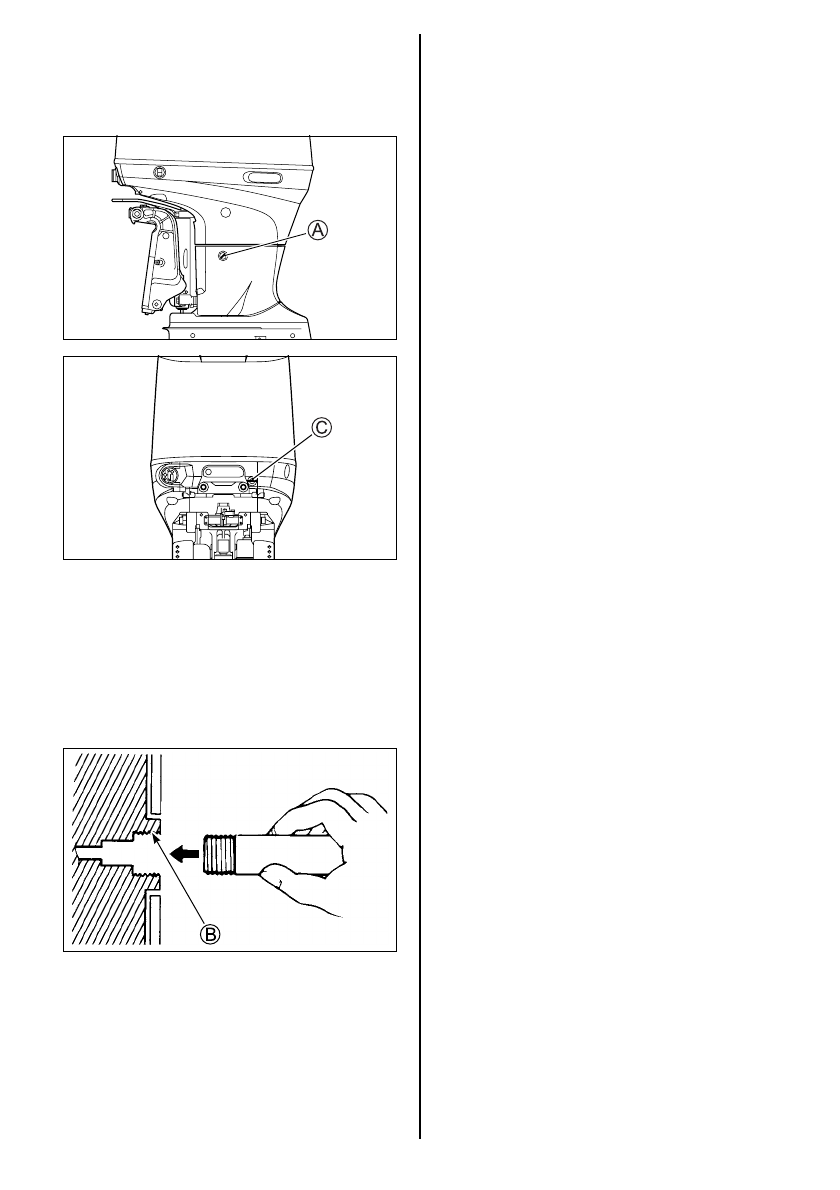 A

C

B