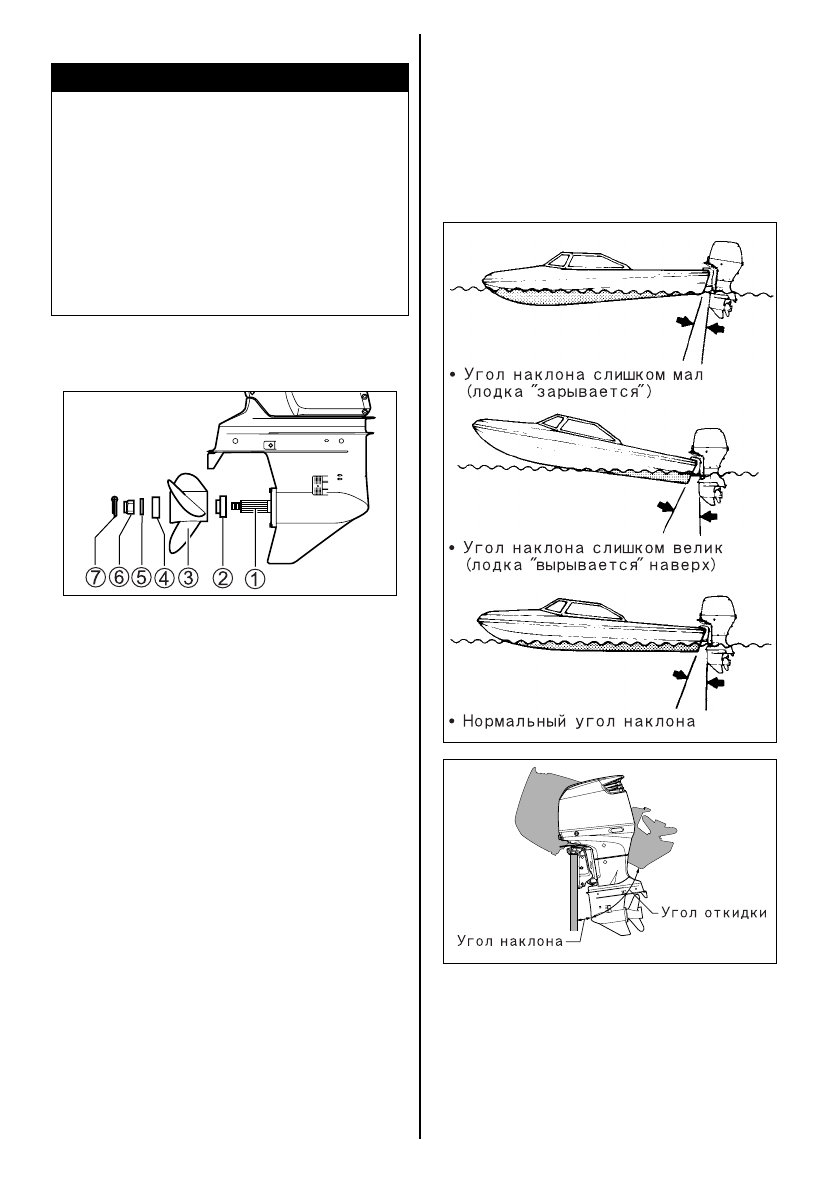 ⑦⑥⑤④③ ② ①

• Угол наклона слишком мал (лодка "зарывается")

• Угол наклона слишком велик (лодка "вырывается" наверх)

• Нормальный угол наклона

Угол откидки
Угол наклона