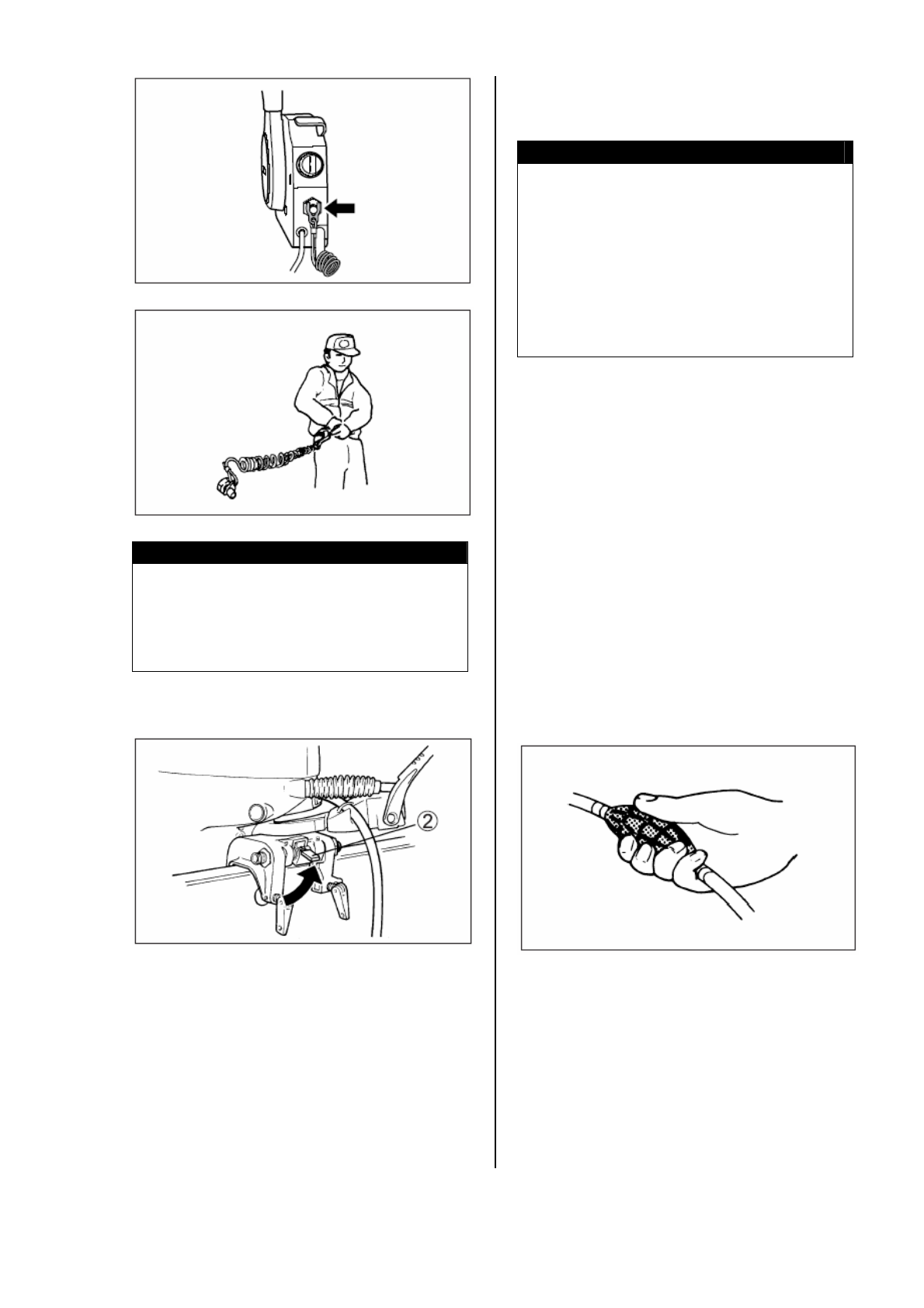 ②