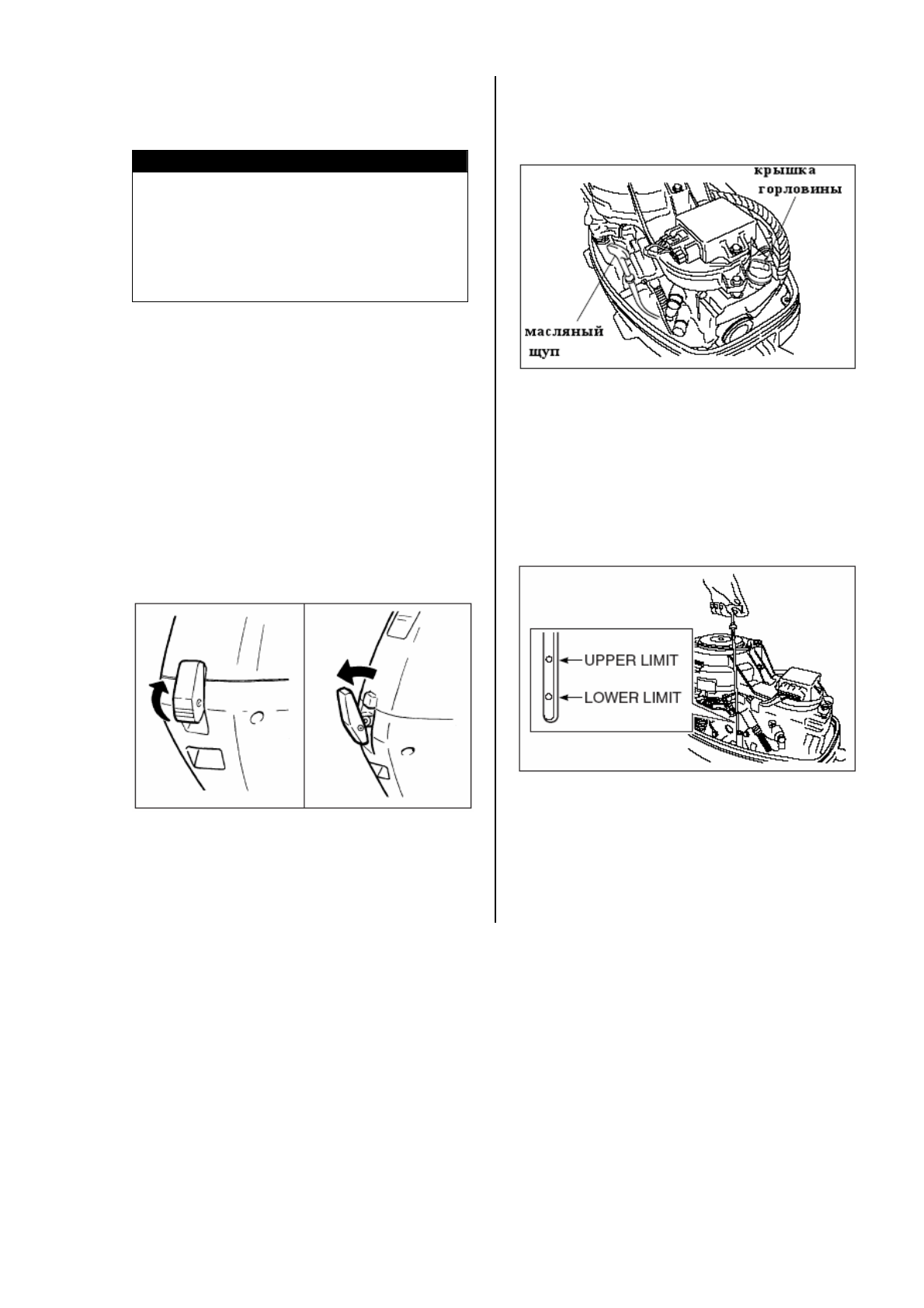 крышка горловины

масляный щуп

UPPER LIMIT

LOWER LIMIT