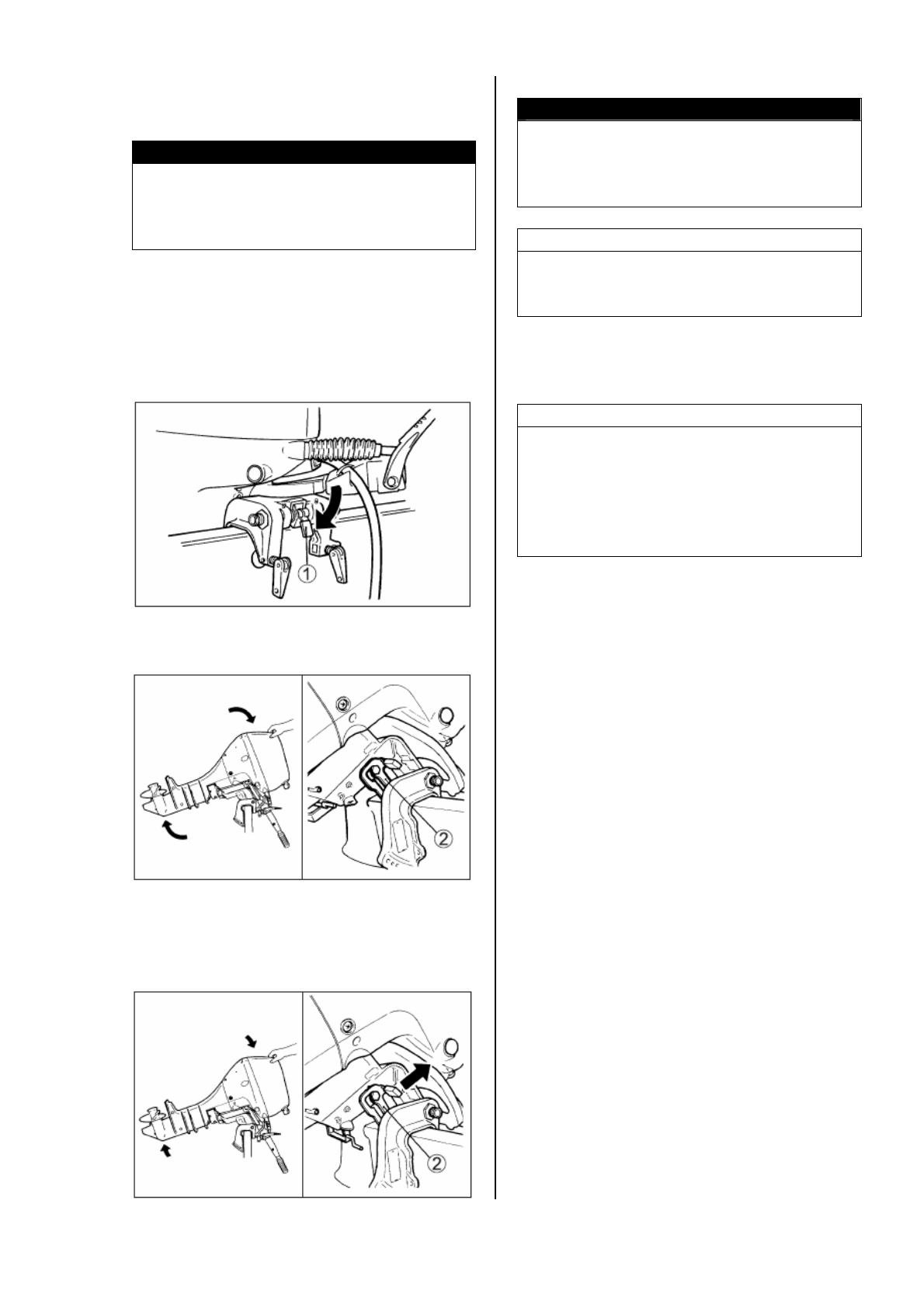 1

2

2