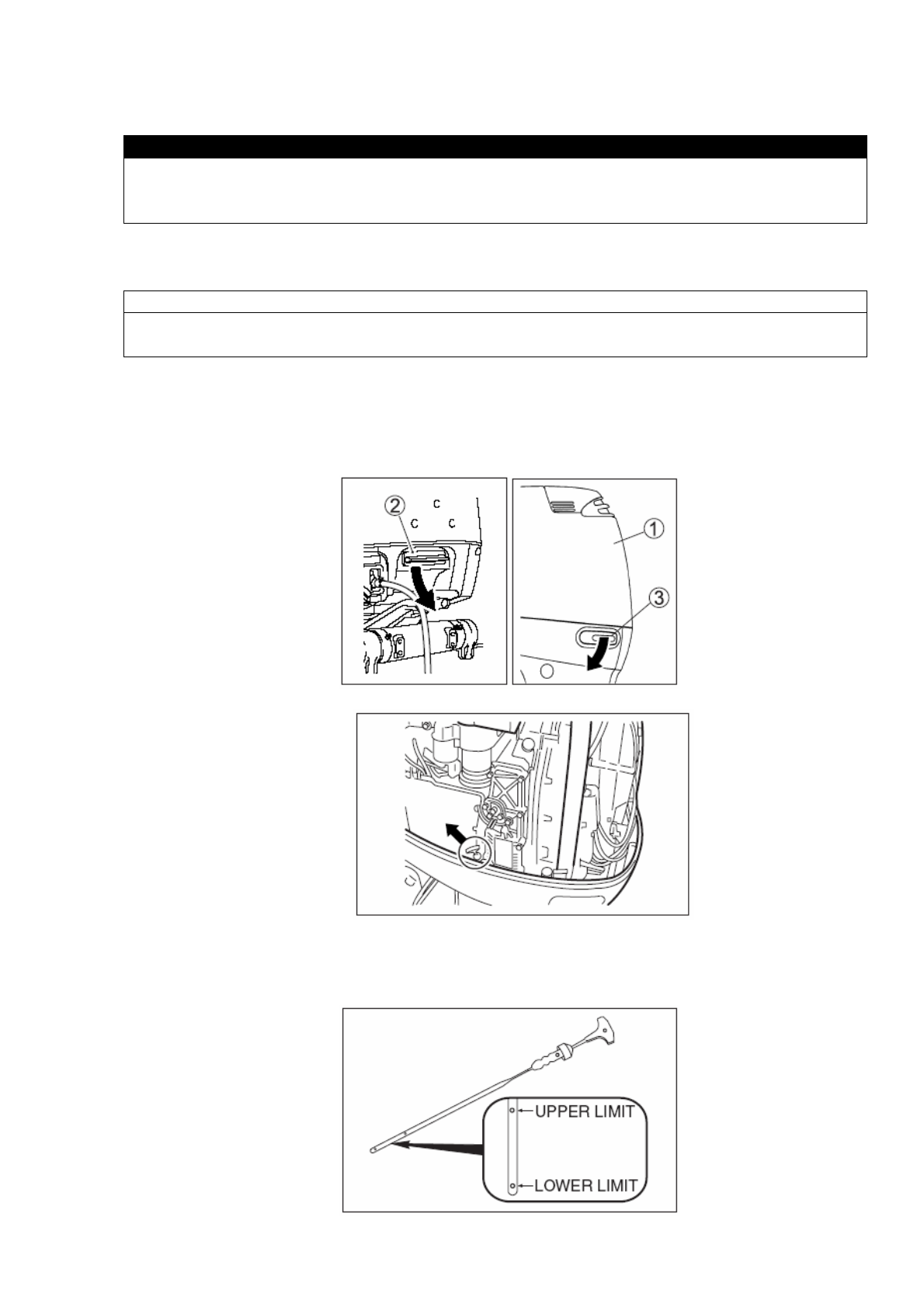 ②

①

③

UPPER LIMIT

LOWER LIMIT