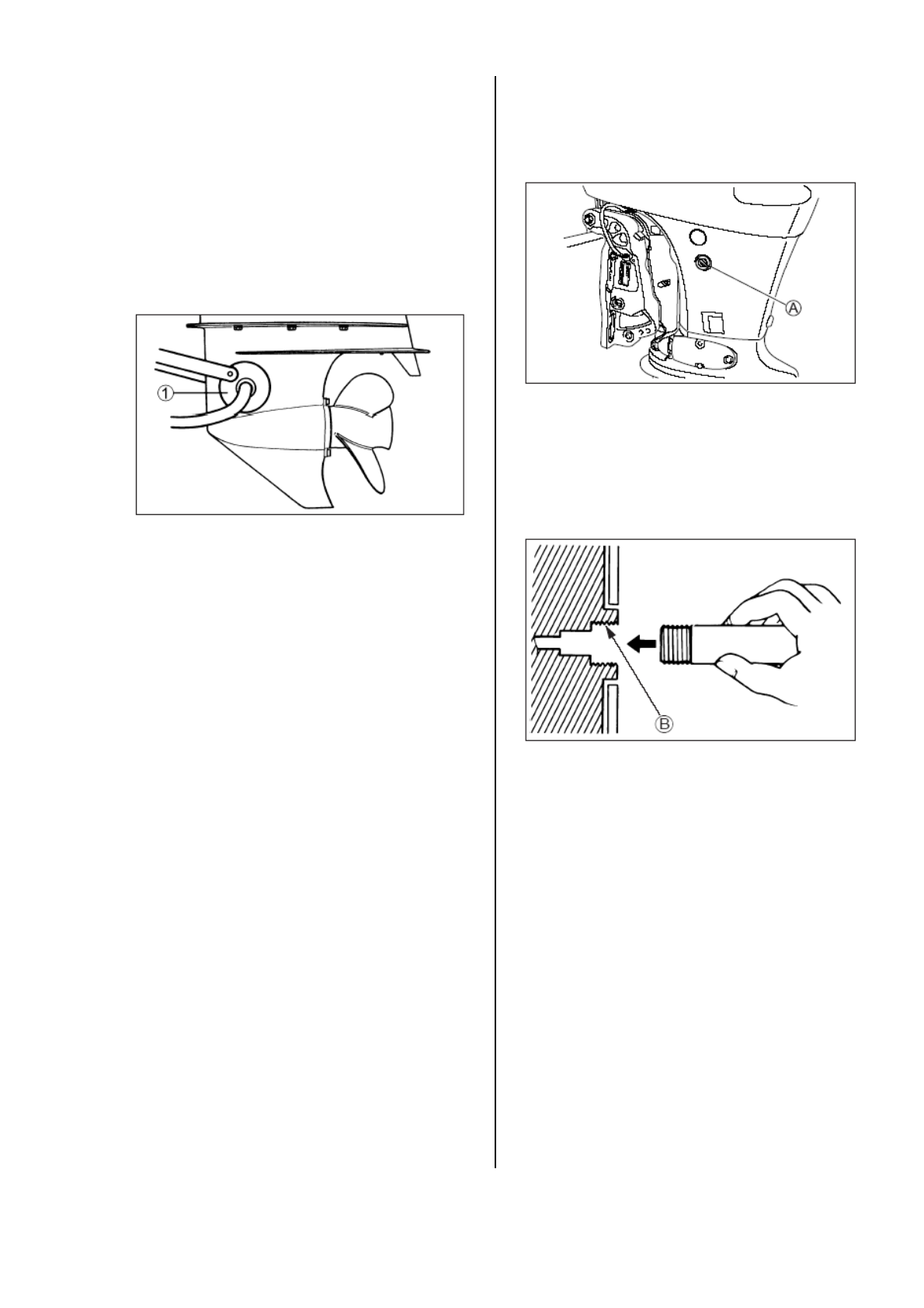 1

A

B