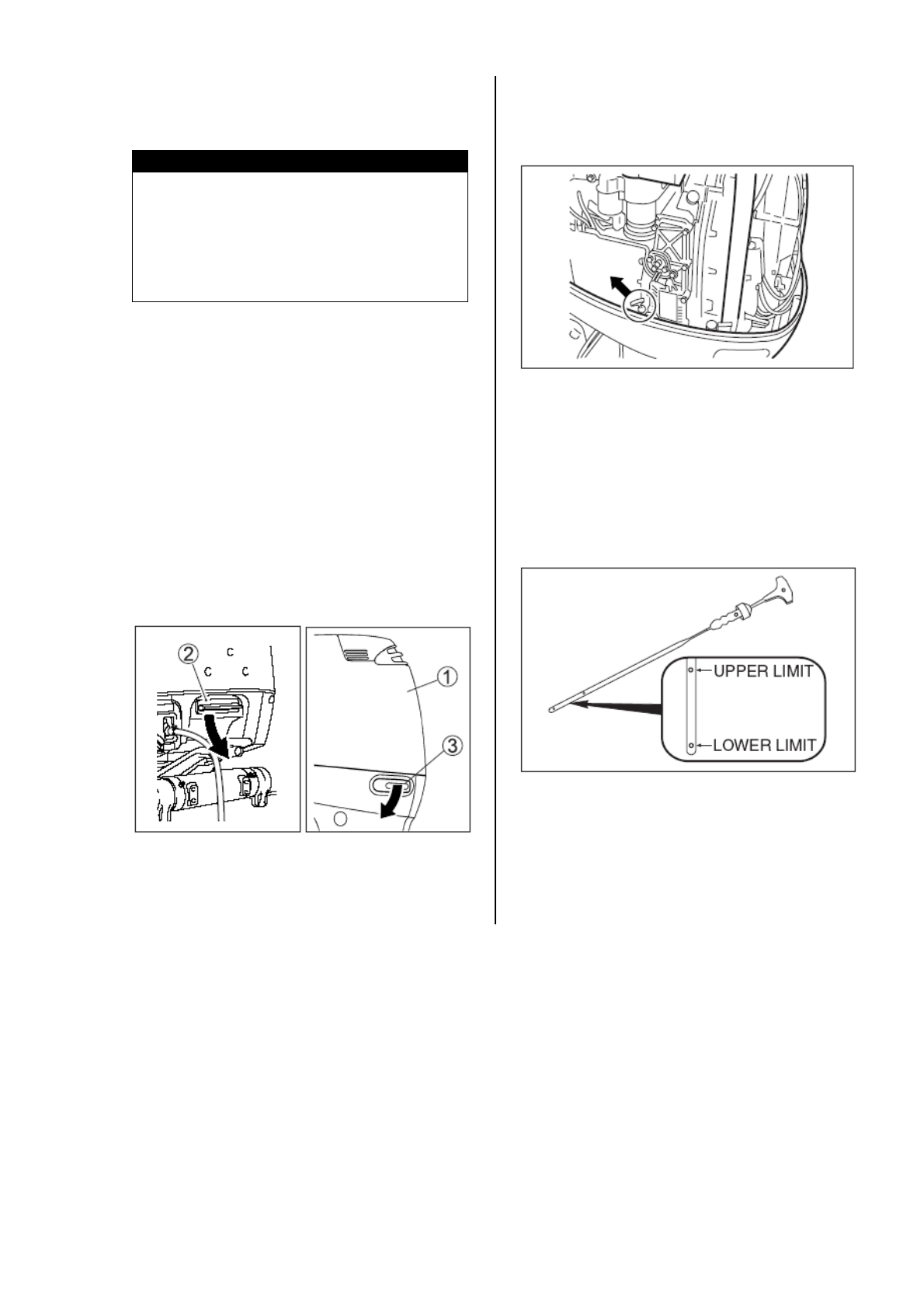 ②

①

③

UPPER LIMIT

LOWER LIMIT