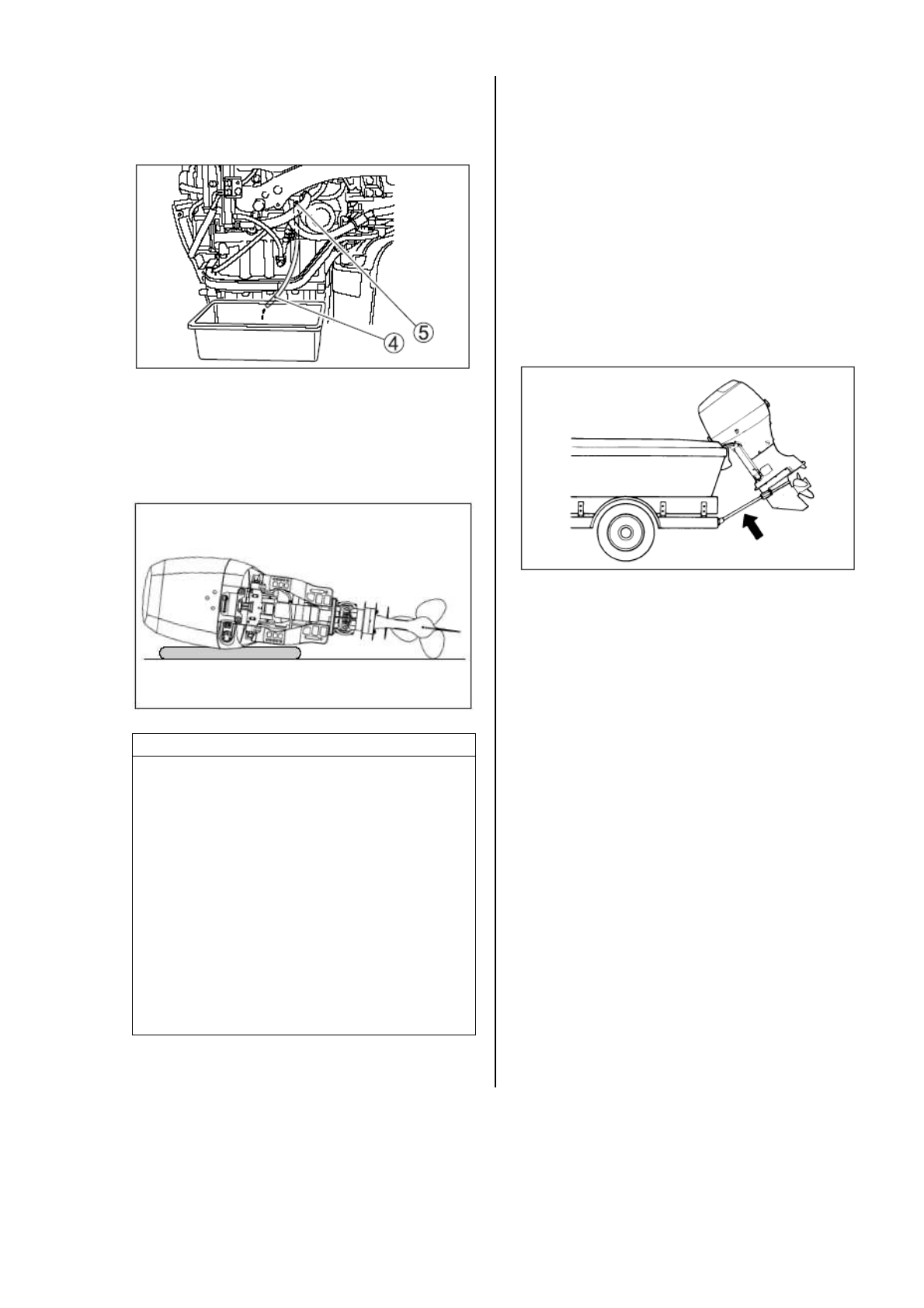 5

4