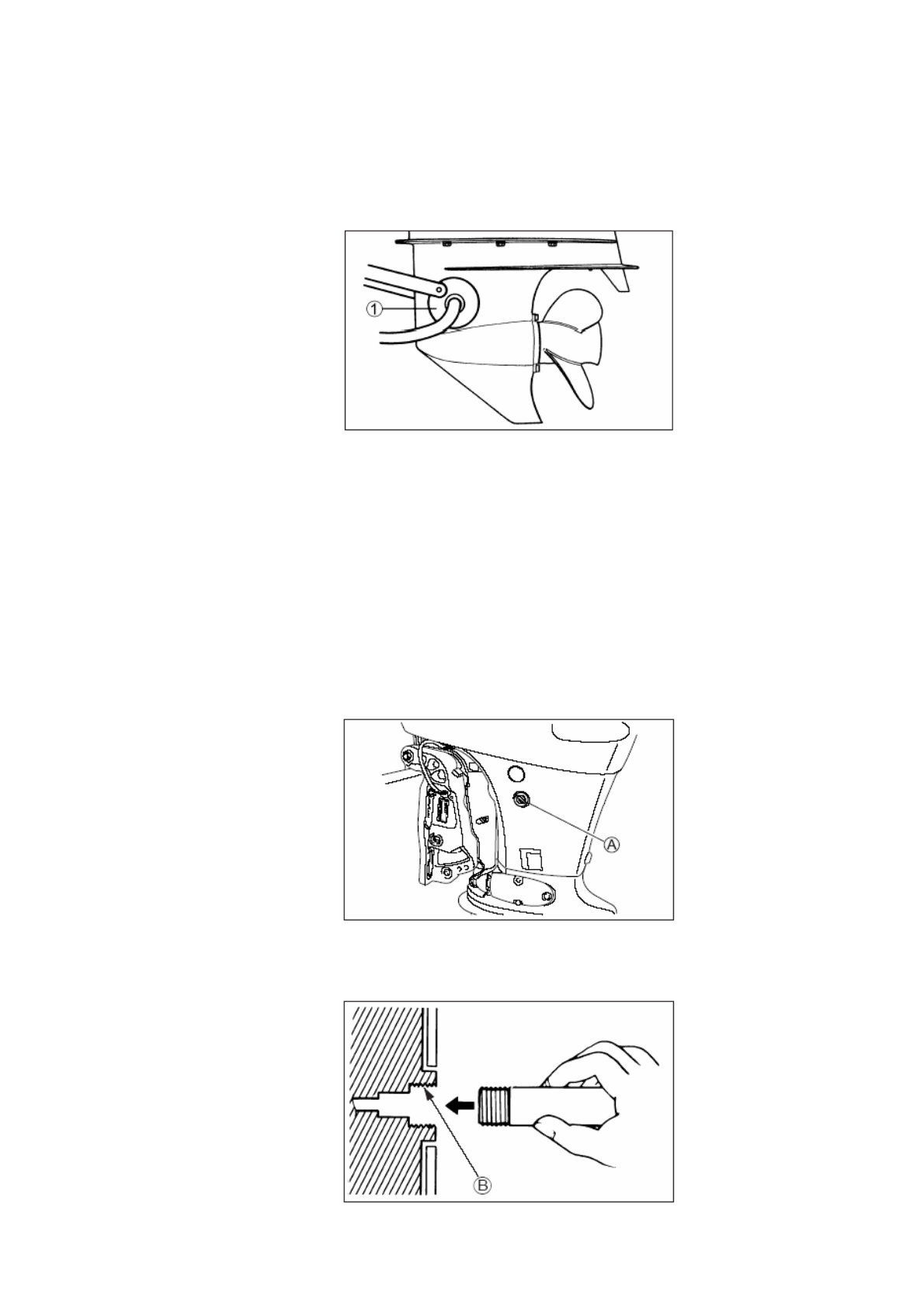 ①

Ⓐ

Ⓑ