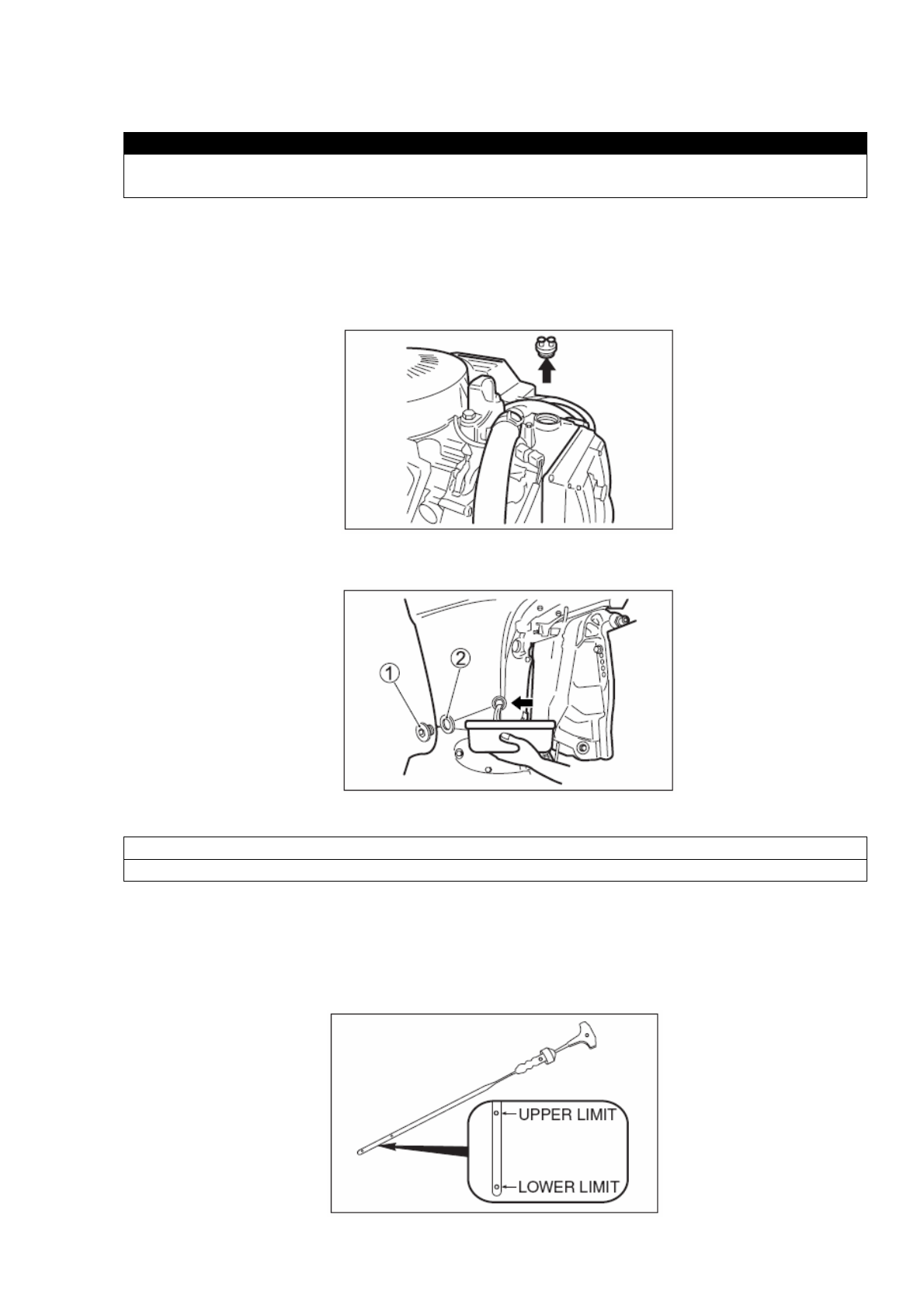 1

2

UPPER LIMIT

LOWER LIMIT