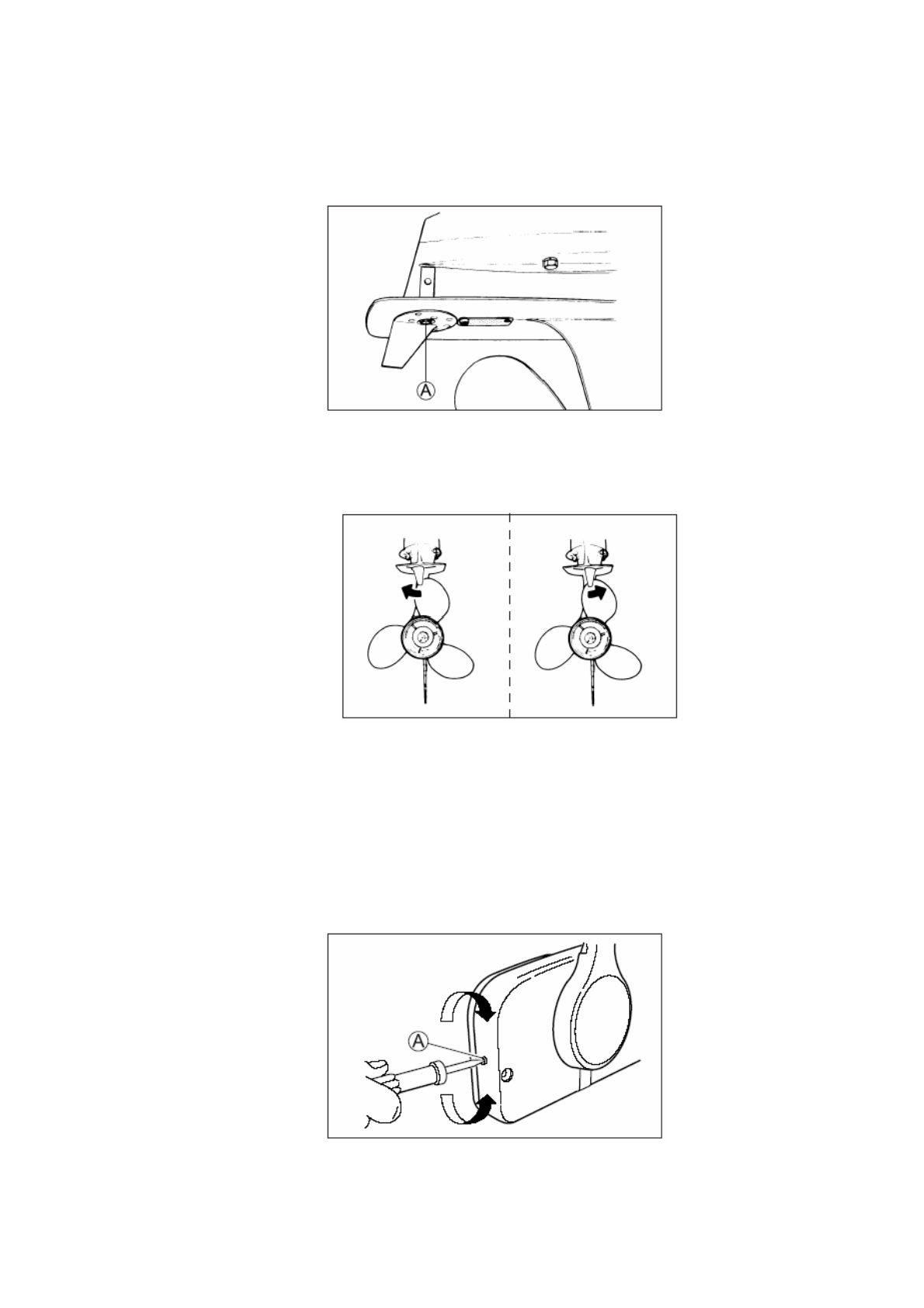 A

A