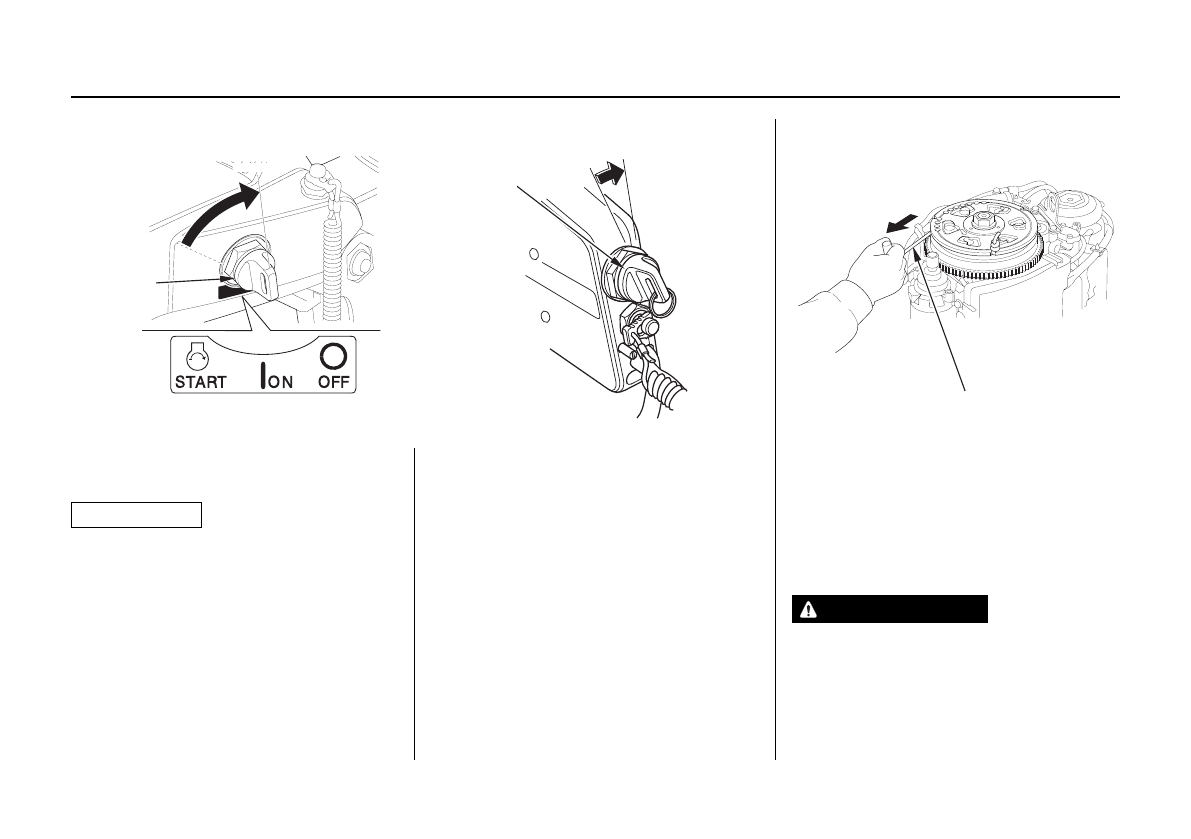 START ON OFF