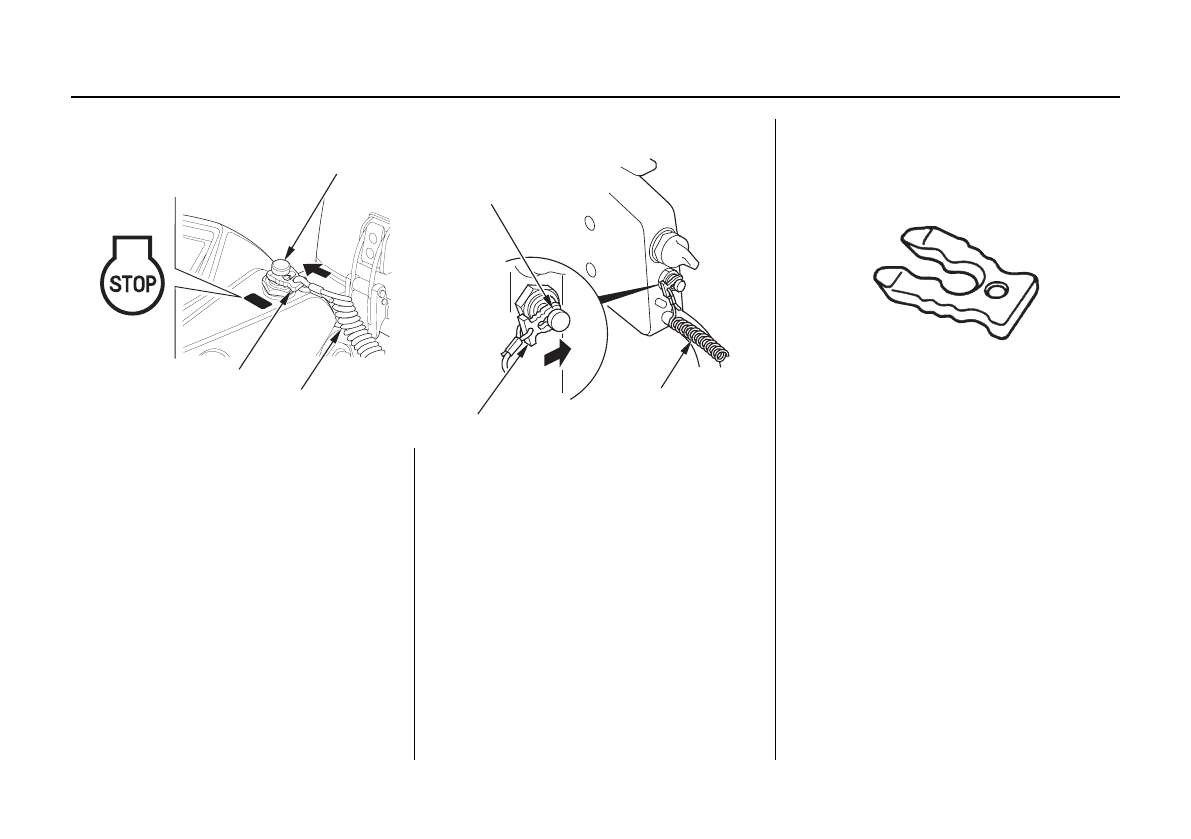 STOP