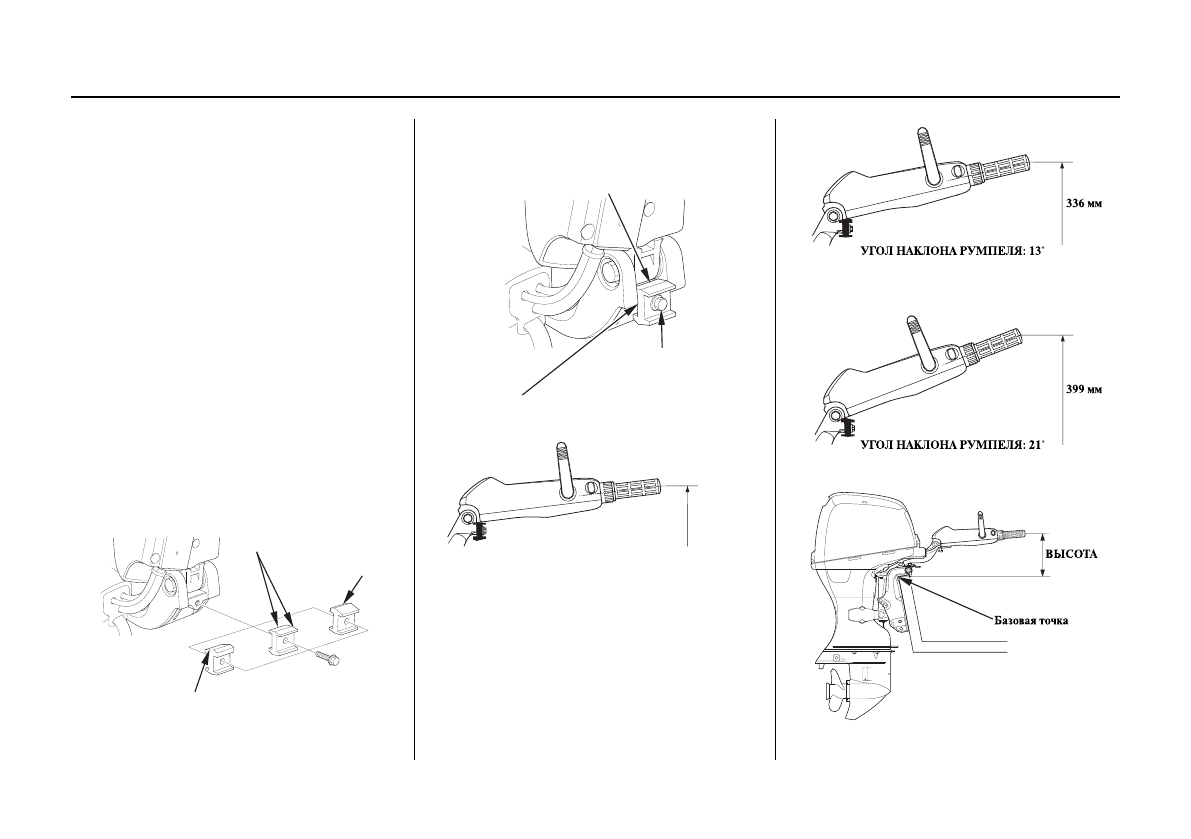 336 мм

УГОЛ НАКЛОНА РУМПЕЛЯ: 13°

399 мм

УГОЛ НАКЛОНА РУМПЕЛЯ: 21°

ВЫСОТА

Базовая точка