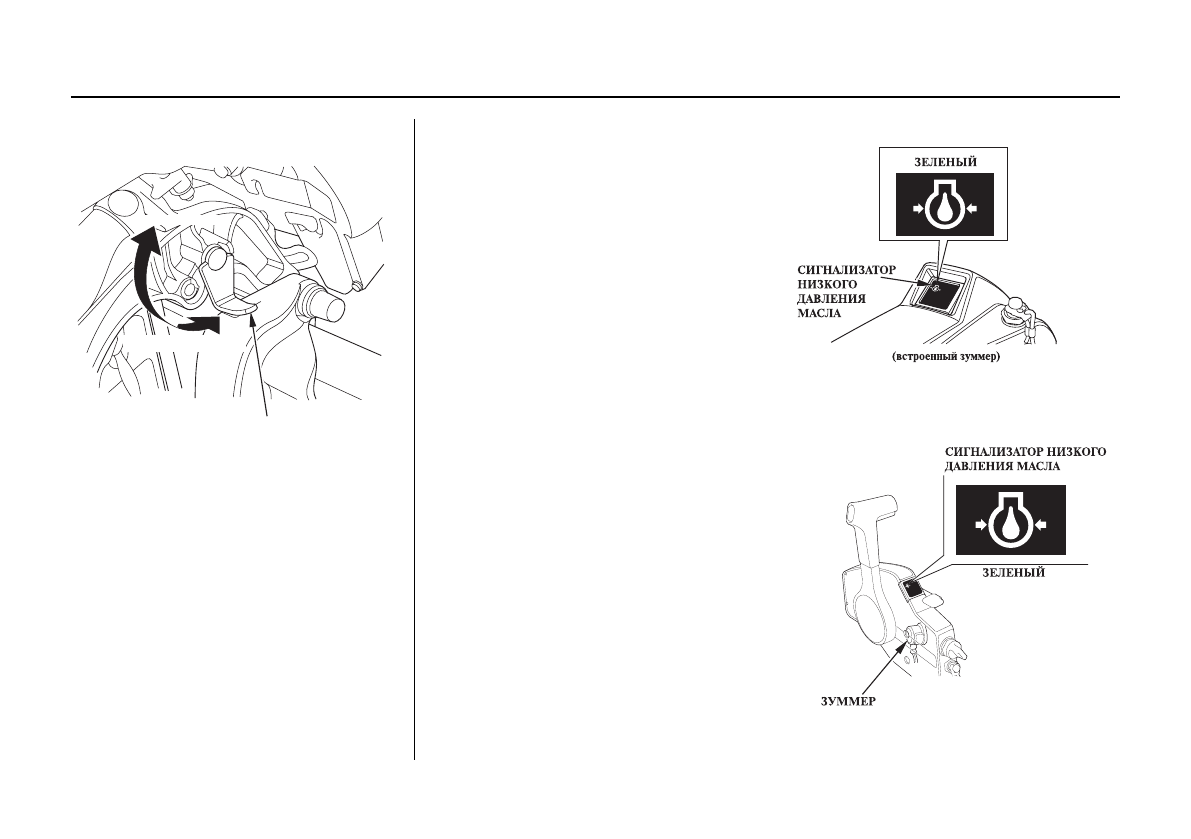 ЗЕЛЕНЫЙ

СИГНАЛИЗАТОР НИЗКОГО ДАВЛЕНИЯ МАСЛА

(встроенный зуммер)

СИГНАЛИЗАТОР НИЗКОГО ДАВЛЕНИЯ МАСЛА

ЗЕЛЕНЫЙ

ЗУММЕР