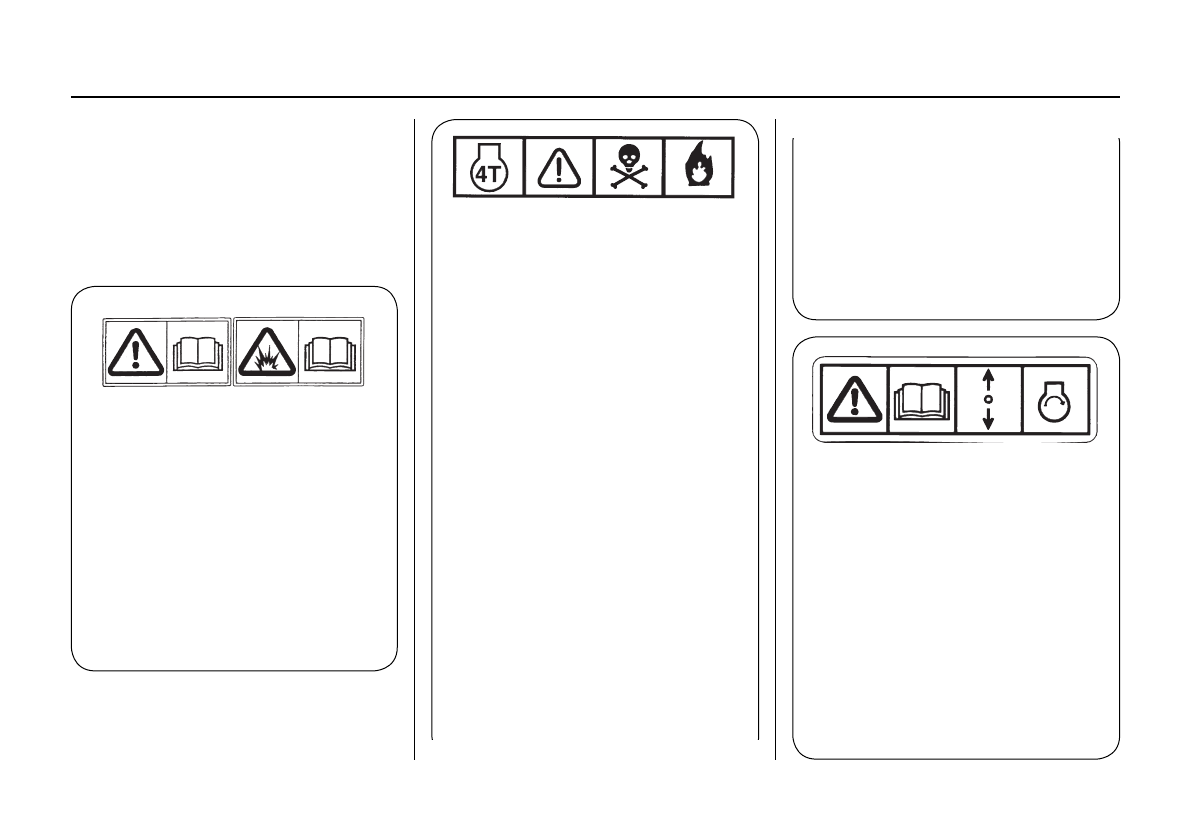 4T