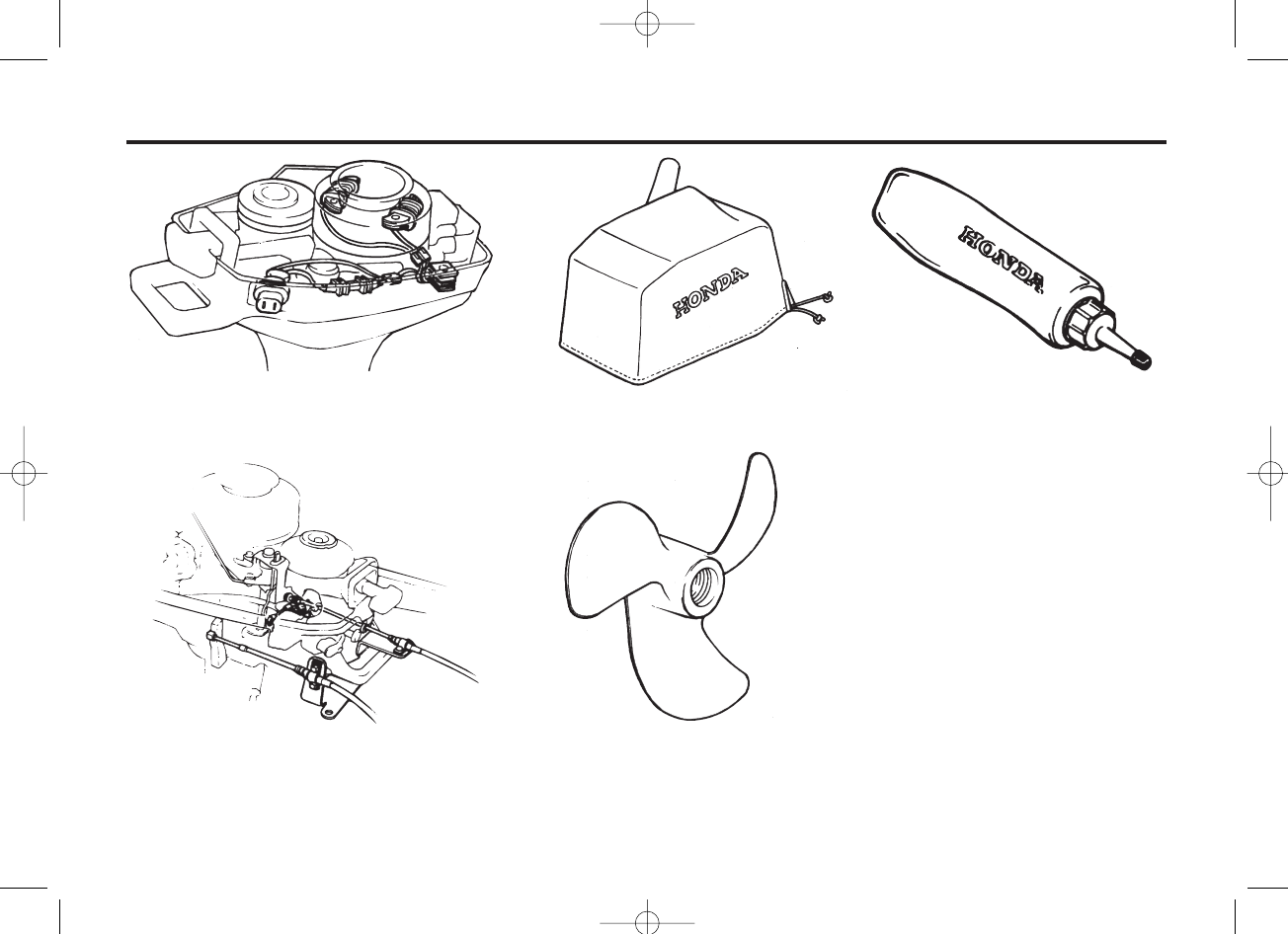 HONDA

HONDA