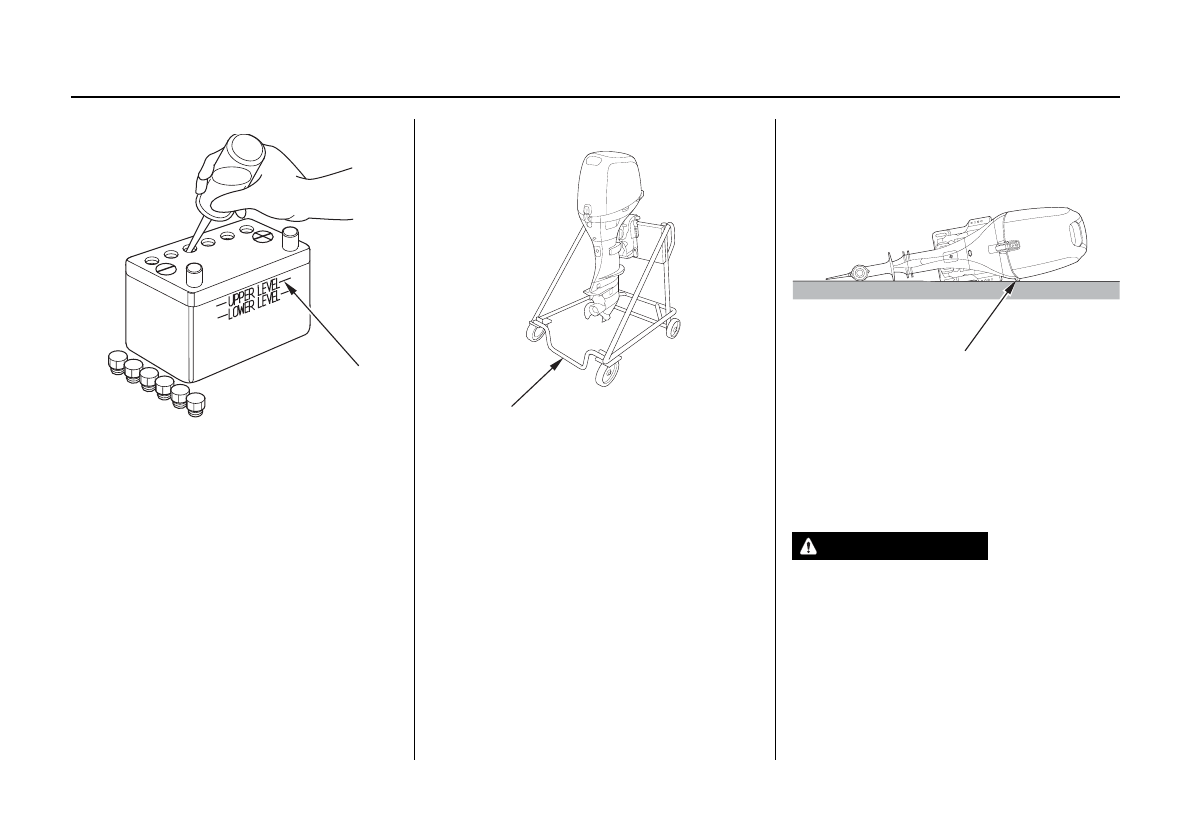 UPPER LEVEL
LOWER LEVEL