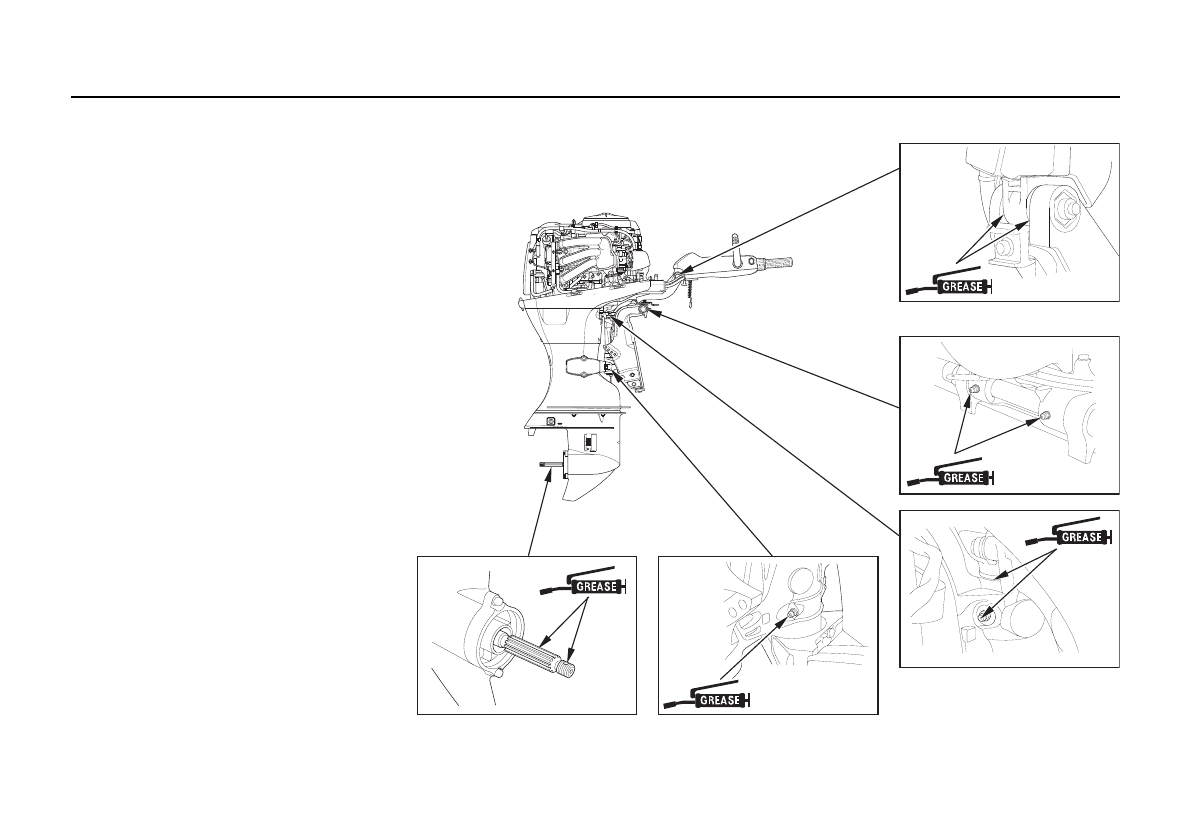 GREASE

GREASE

GREASE

GREASE

GREASE