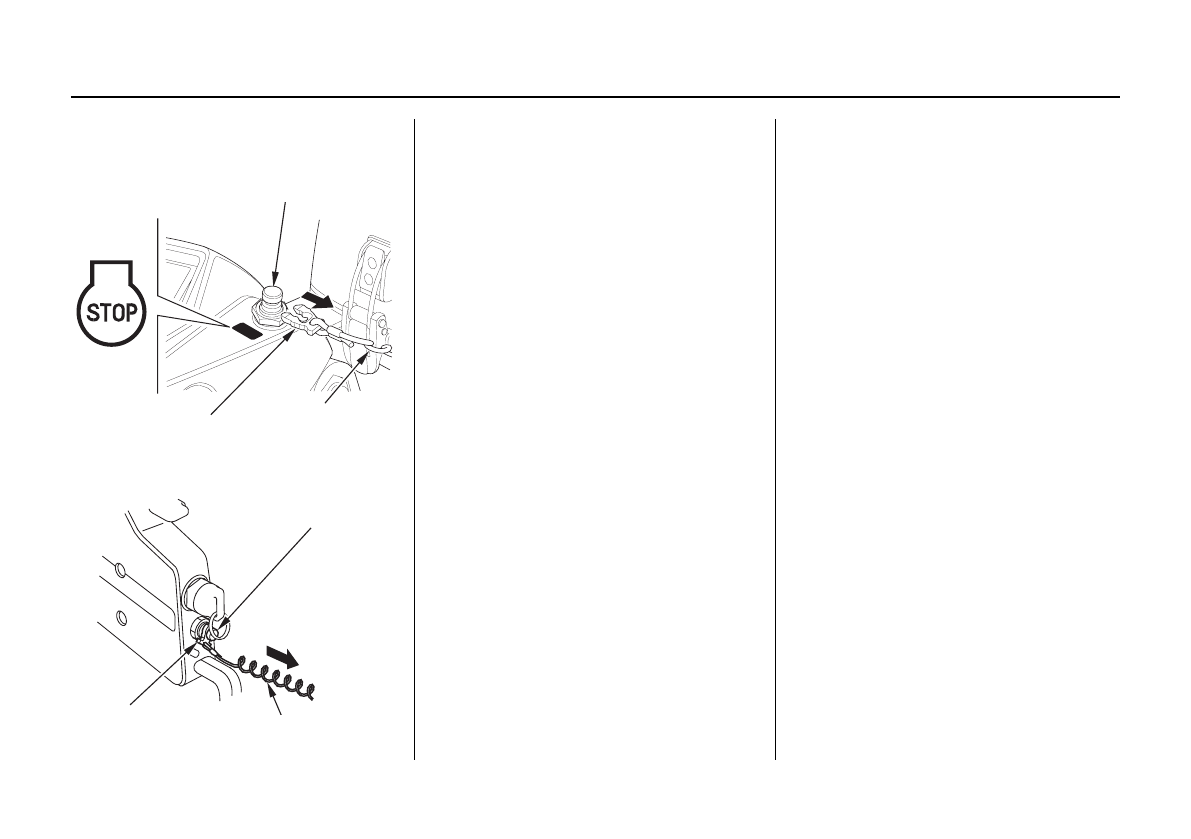 STOP