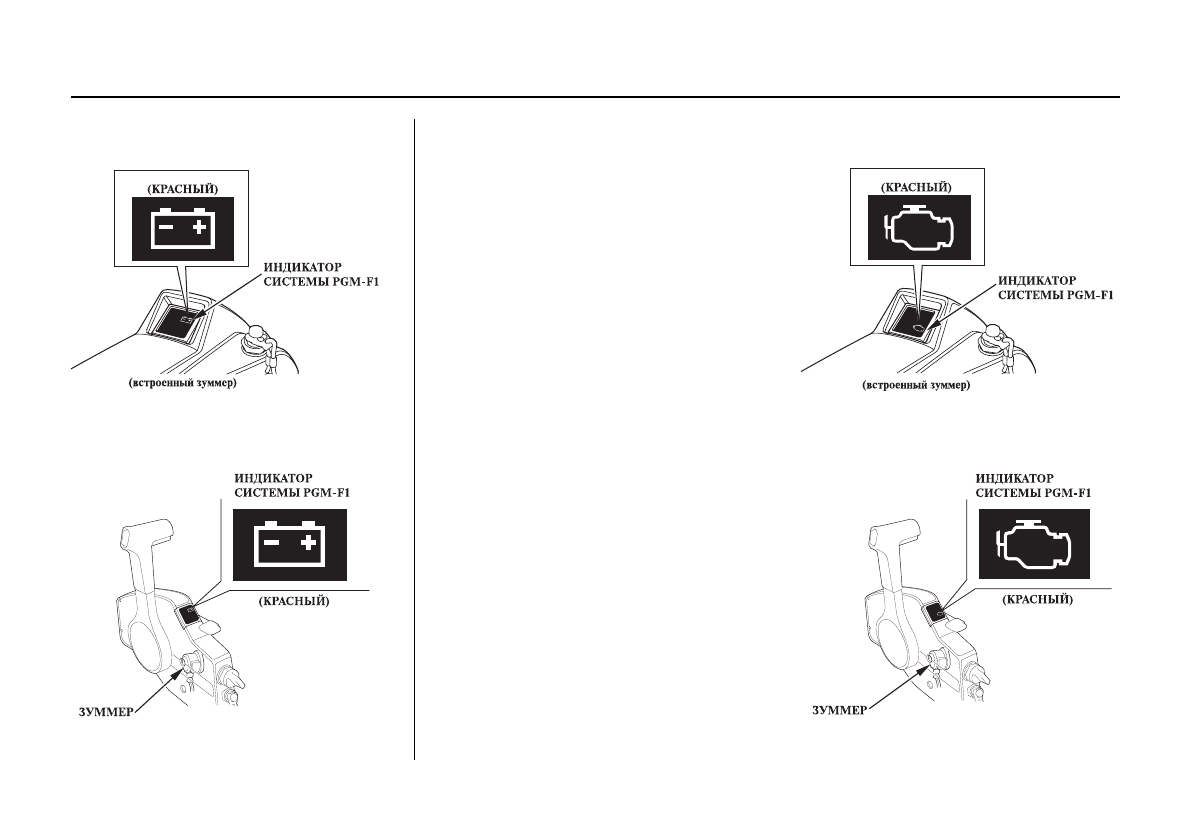 (КРАСНЫЙ)

ИНДИКАТОР СИСТЕМЫ PGM-F1

(встроенный зуммер)

ИНДИКАТОР СИСТЕМЫ PGM-F1

(КРАСНЫЙ)

ЗУММЕР

(КРАСНЫЙ)

ИНДИКАТОР СИСТЕМЫ PGM-F1

(встроенный зуммер)

ИНДИКАТОР СИСТЕМЫ PGM-F1

(КРАСНЫЙ)

ЗУММЕР