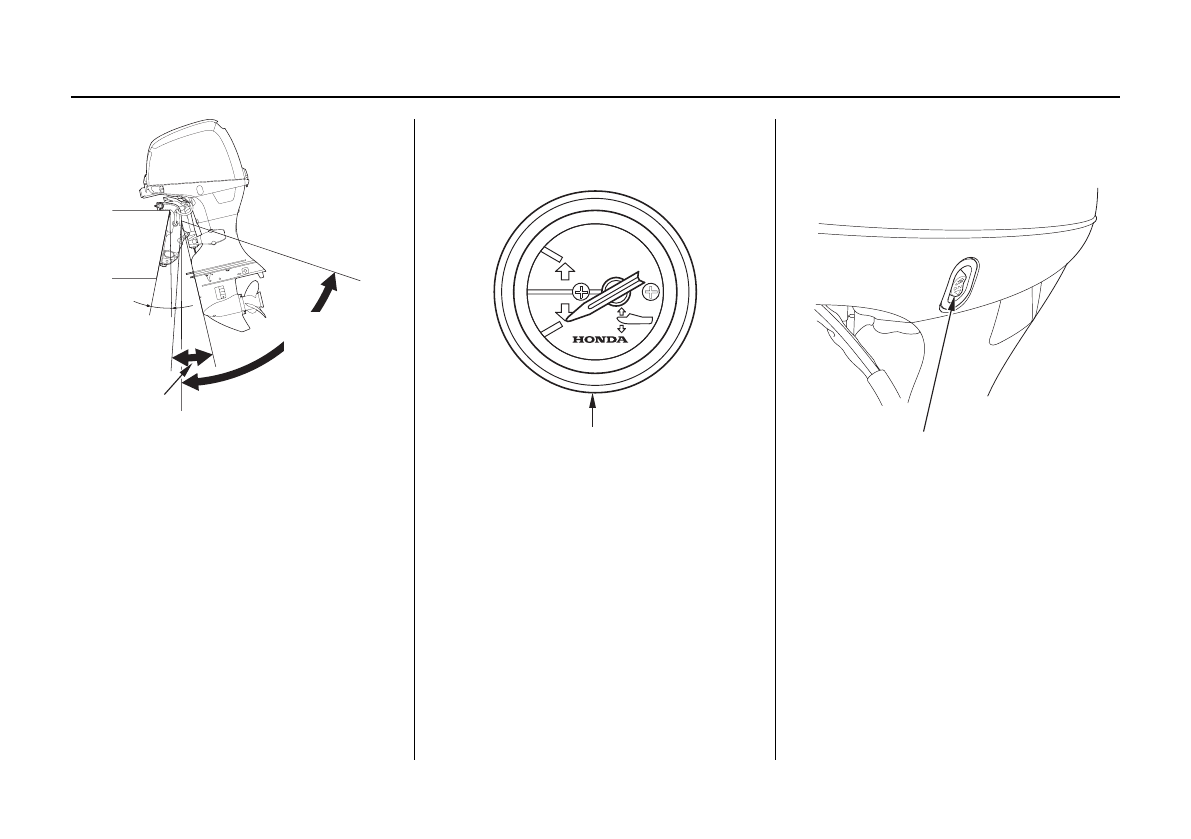 HONDA