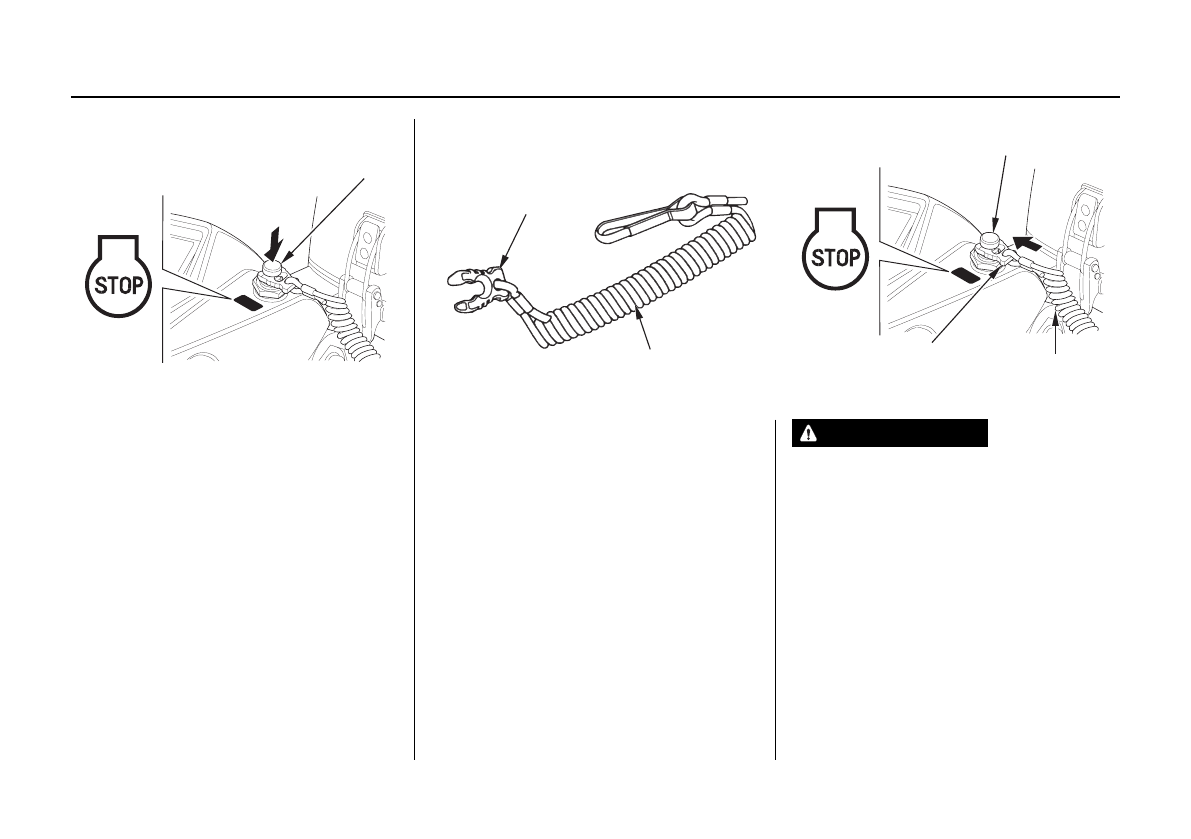 STOP

STOP