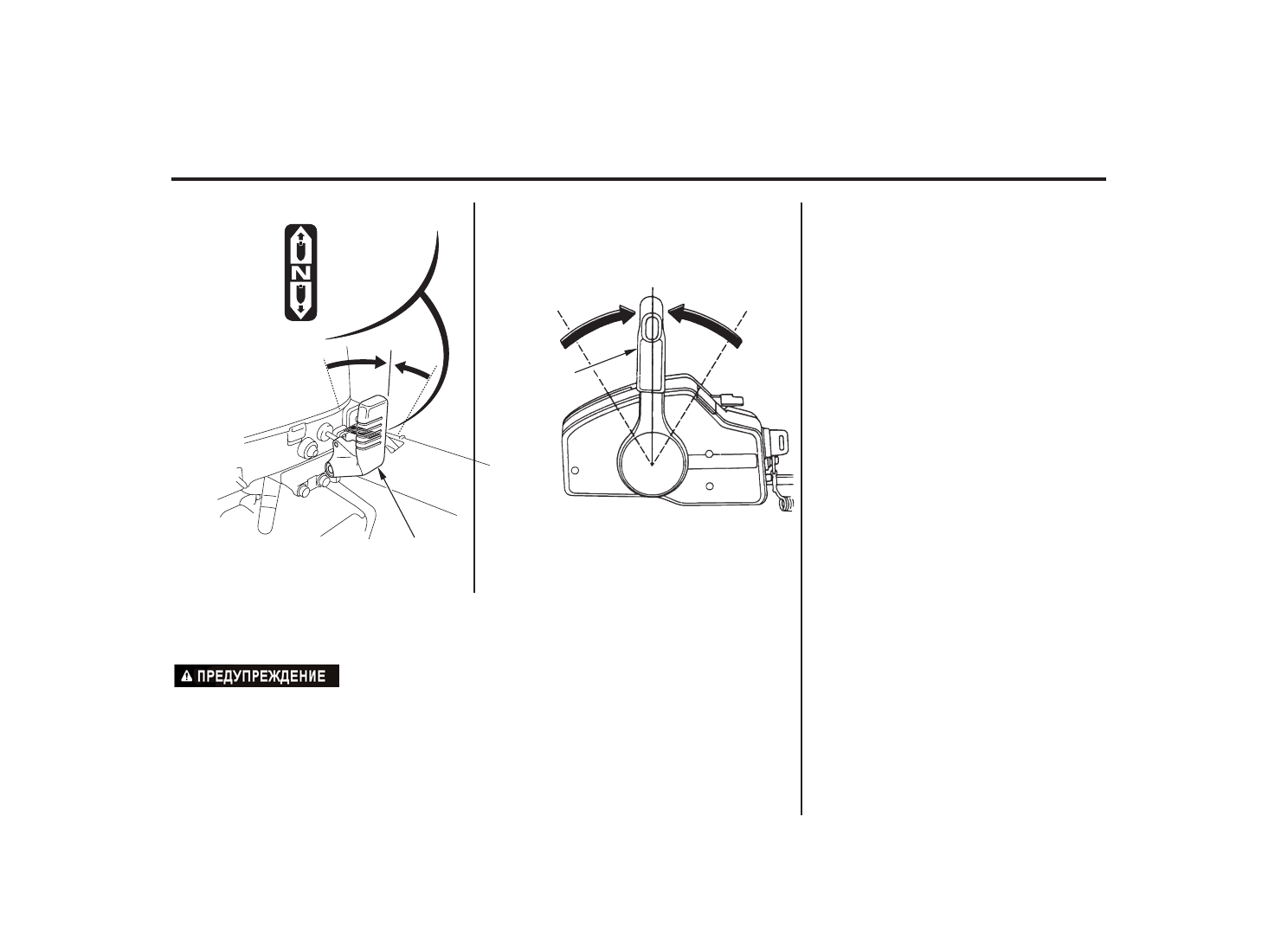 N

ПРЕДУПРЕЖДЕНИЕ