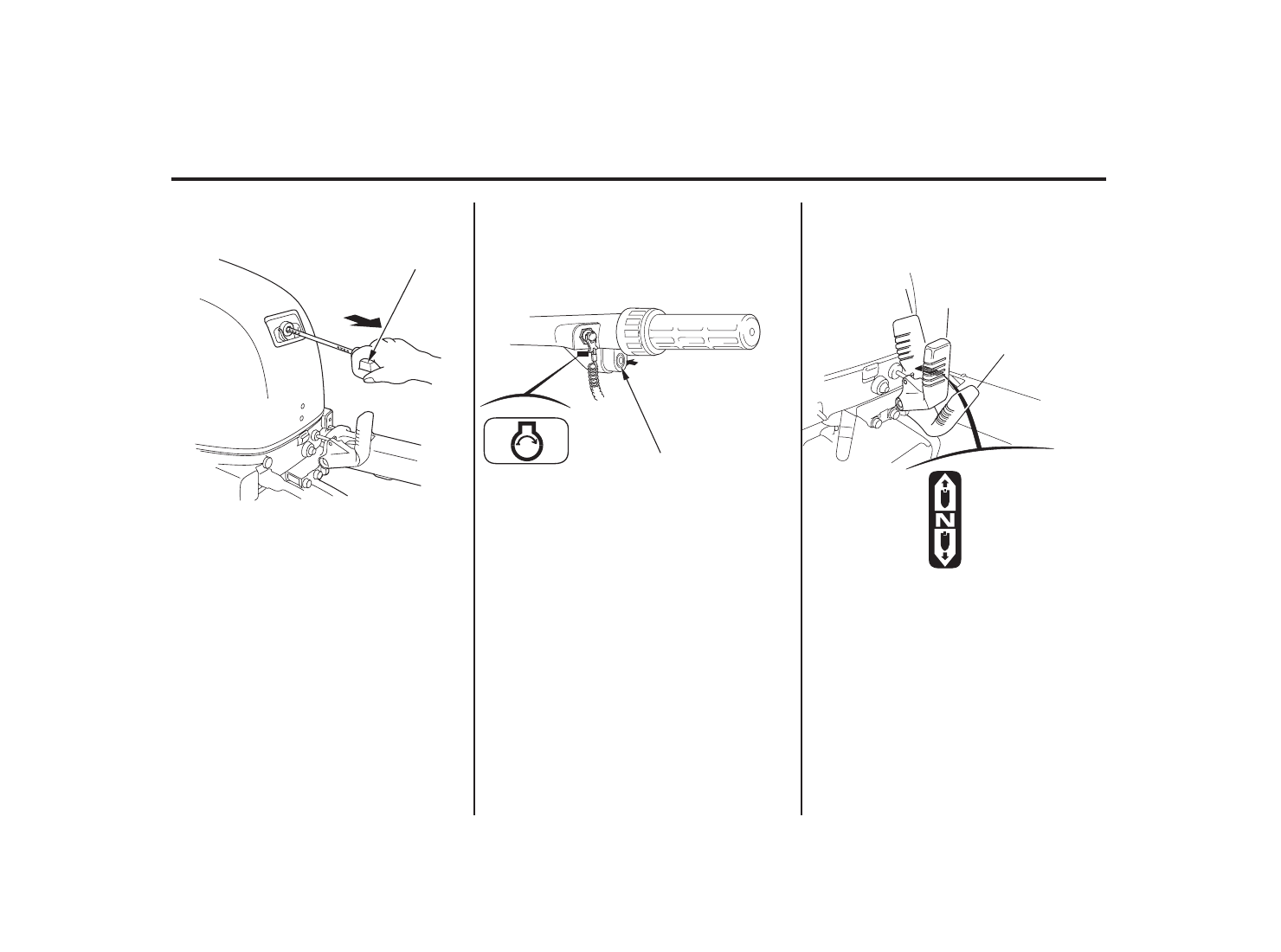 N