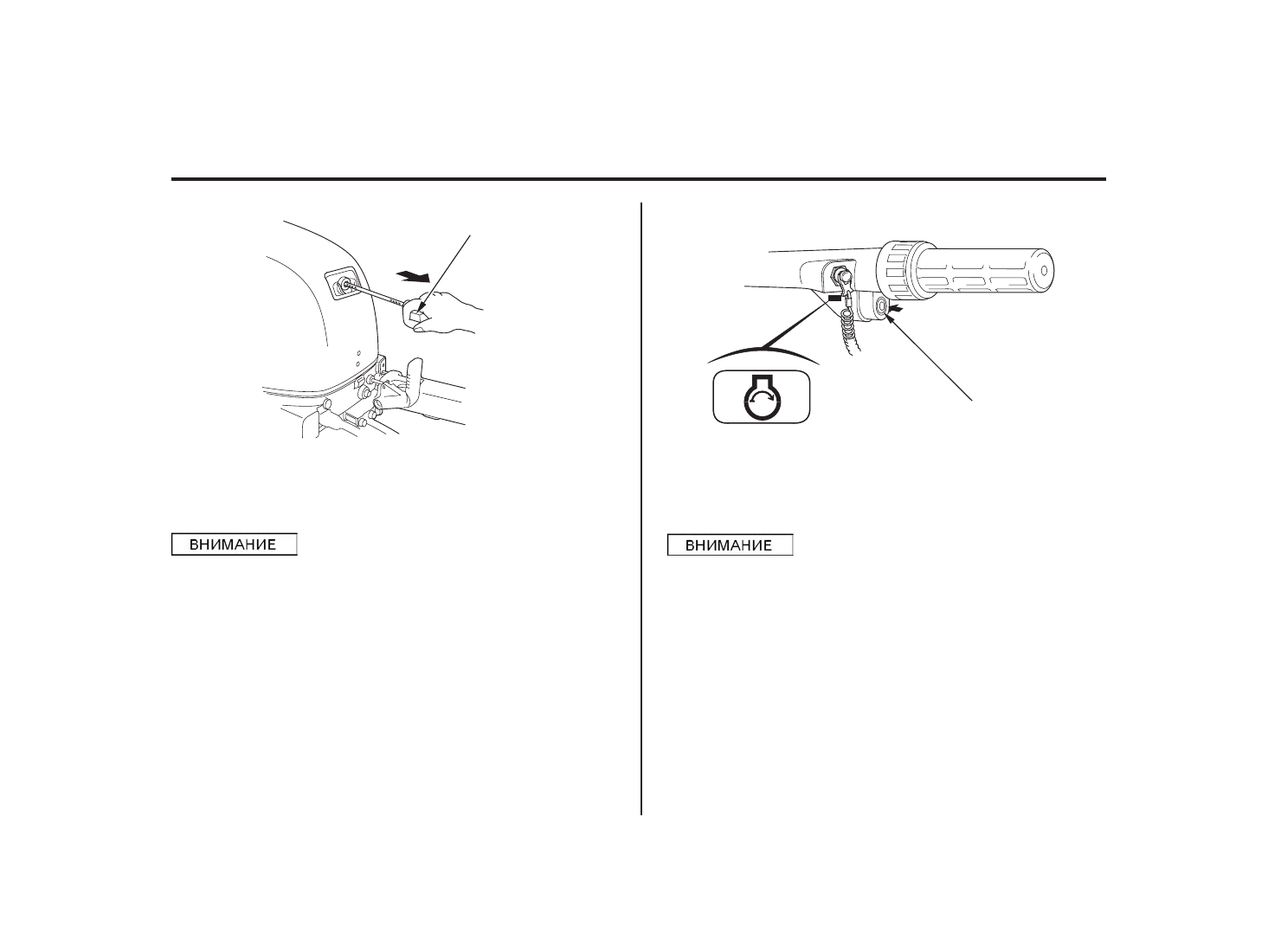 ВНИМАНИЕ

ВНИМАНИЕ