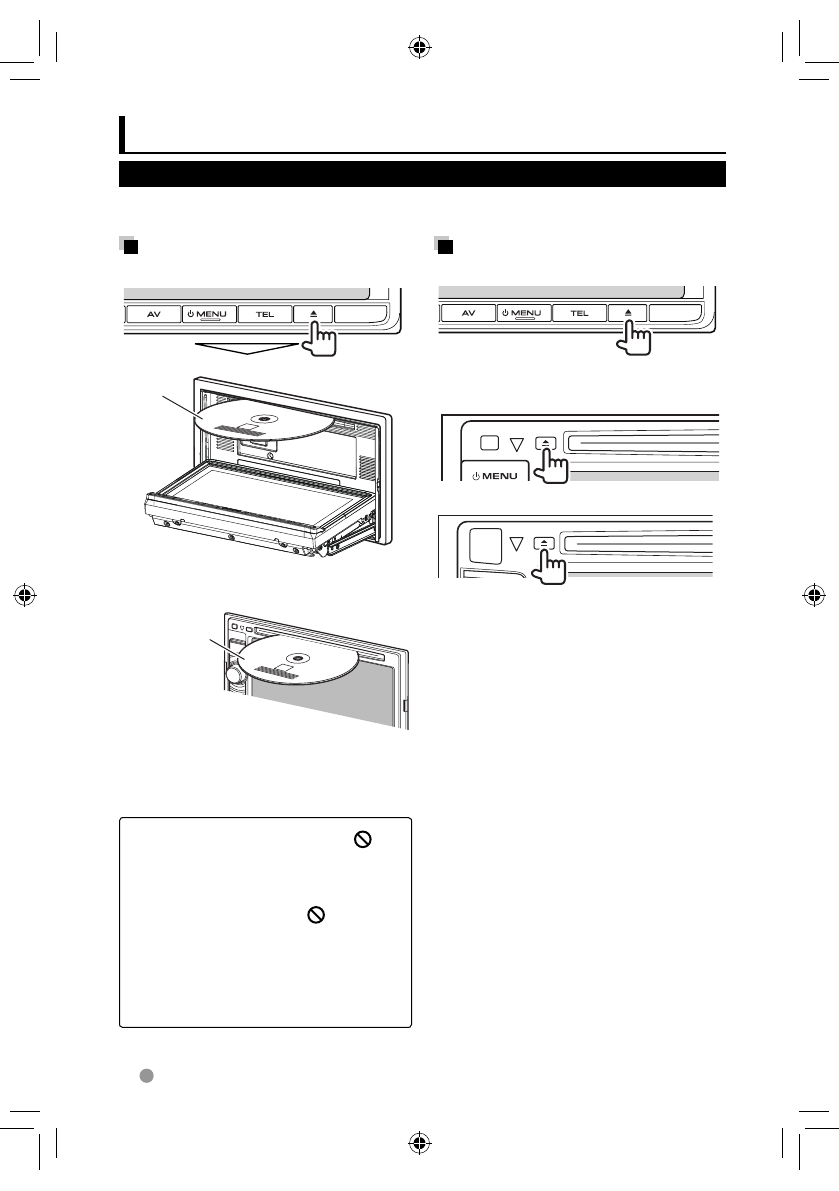 AV
MENU
TEL
AV
MENU
TEL
MENU