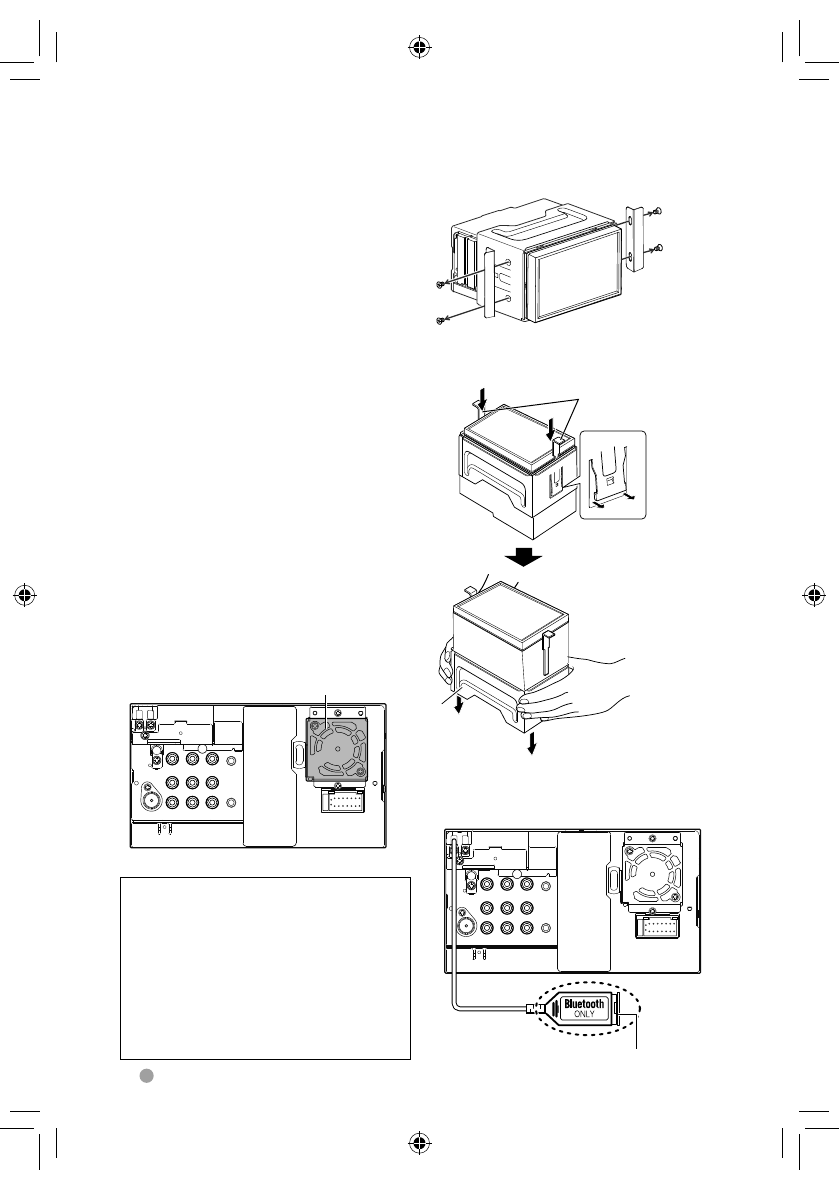 Bluetooth
ONLY